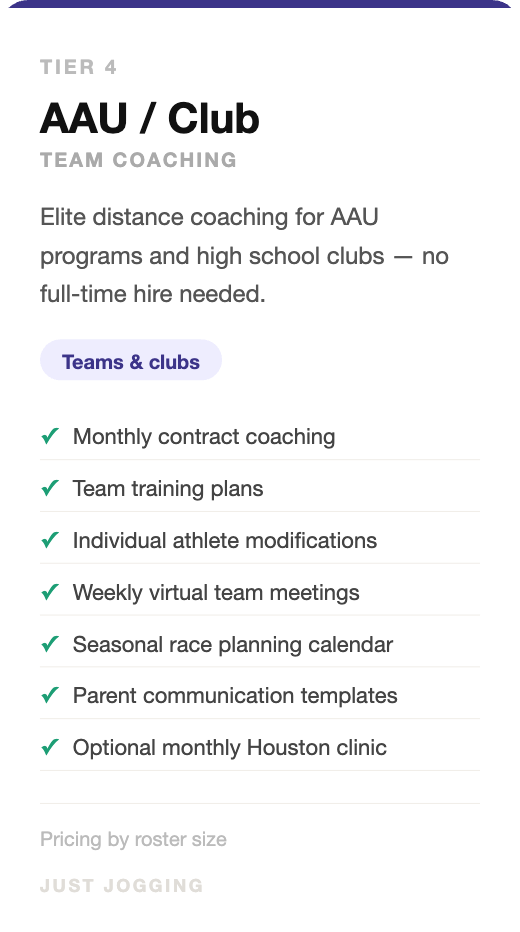 TIER 4

AAU / Club

TEAM COACHING

Elite distance coaching for AAU programs and high school clubs — no full-time hire needed.

Teams & clubs

✓ Monthly contract coaching
✓ Team training plans
✓ Individual athlete modifications
✓ Weekly virtual team meetings
✓ Seasonal race planning calendar
✓ Parent communication templates
✓ Optional monthly Houston clinic

Pricing by roster size

JUST JOGGING