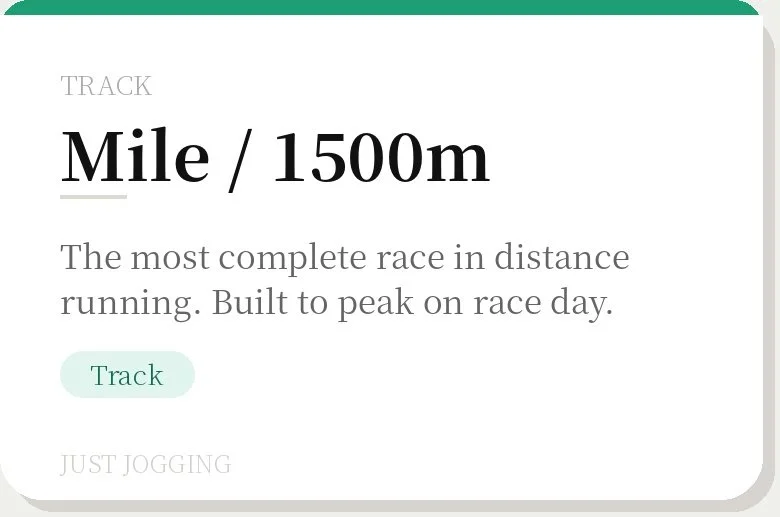 TRACK

Mile / 1500m

The most complete race in distance running. Built to peak on race day.

Track

JUST JOGGING