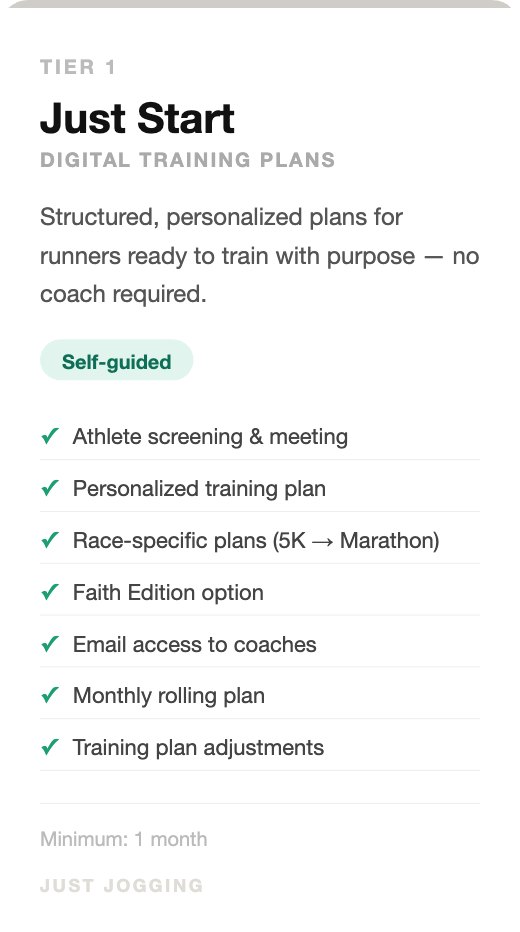 TIER 1

Just Start

DIGITAL TRAINING PLANS

Structured, personalized plans for runners ready to train with purpose — no coach required.

Self-guided

✓ Athlete screening & meeting
✓ Personalized training plan
✓ Race-specific plans (5K → Marathon)
✓ Faith Edition option
✓ Email access to coaches
✓ Monthly rolling plan
✓ Training plan adjustments

Minimum: 1 month

JUST JOGGING