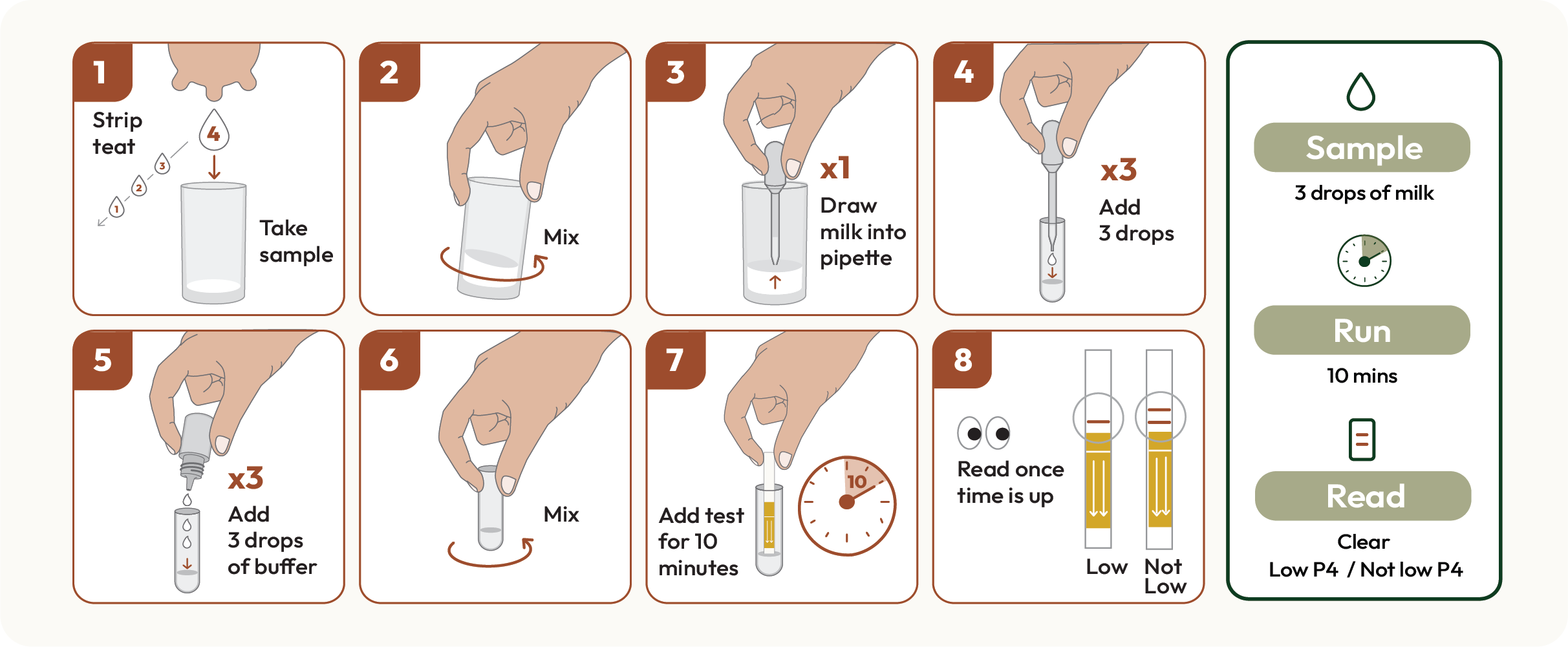 1
Strip teat
4
3
2
1
Take sample

2
Mix

3
x1
Draw milk into pipette

4
x3
Add 3 drops

5
x3
Add 3 drops of buffer

6
Mix

7
Add test for 10 minutes
10

8
Read once time is up
Low
Not Low

Sample
3 drops of milk

Run
10 mins

Read
Clear
Low P4 / Not low P4