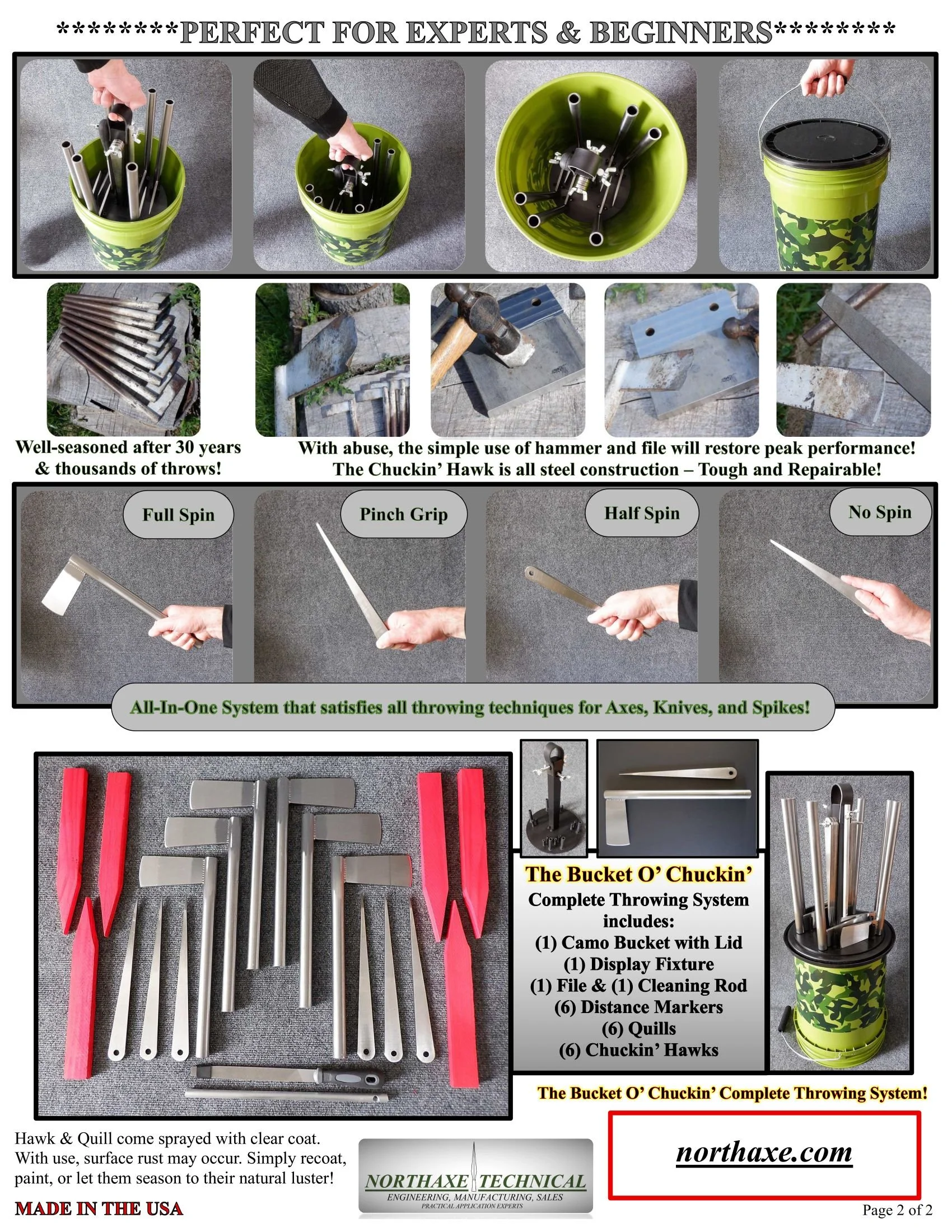 ********PERFECT FOR EXPERTS & BEGINNERS********

Well-seasoned after 30 years & thousands of throws!

With abuse, the simple use of hammer and file will restore peak performance! The Chuckin' Hawk is all steel construction – Tough and Repairable!

Full Spin

Pinch Grip

Half Spin

No Spin

All-In-One System that satisfies all throwing techniques for Axes, Knives, and Spikes!

The Bucket O' Chuckin'
Complete Throwing System includes:
(1) Camo Bucket with Lid
(1) Display Fixture
(1) File & (1) Cleaning Rod
(6) Distance Markers
(6) Quills
(6) Chuckin' Hawks

The Bucket O' Chuckin' Complete Throwing System!

Hawk & Quill come sprayed with clear coat. With use, surface rust may occur. Simply recoat, paint, or let them season to their natural luster!

MADE IN THE USA

NORTHAXE TECHNICAL
ENGINEERING, MANUFACTURING, SALES
PRACTICAL APPLICATION EXPERTS

northaxe.com

Page 2 of 2