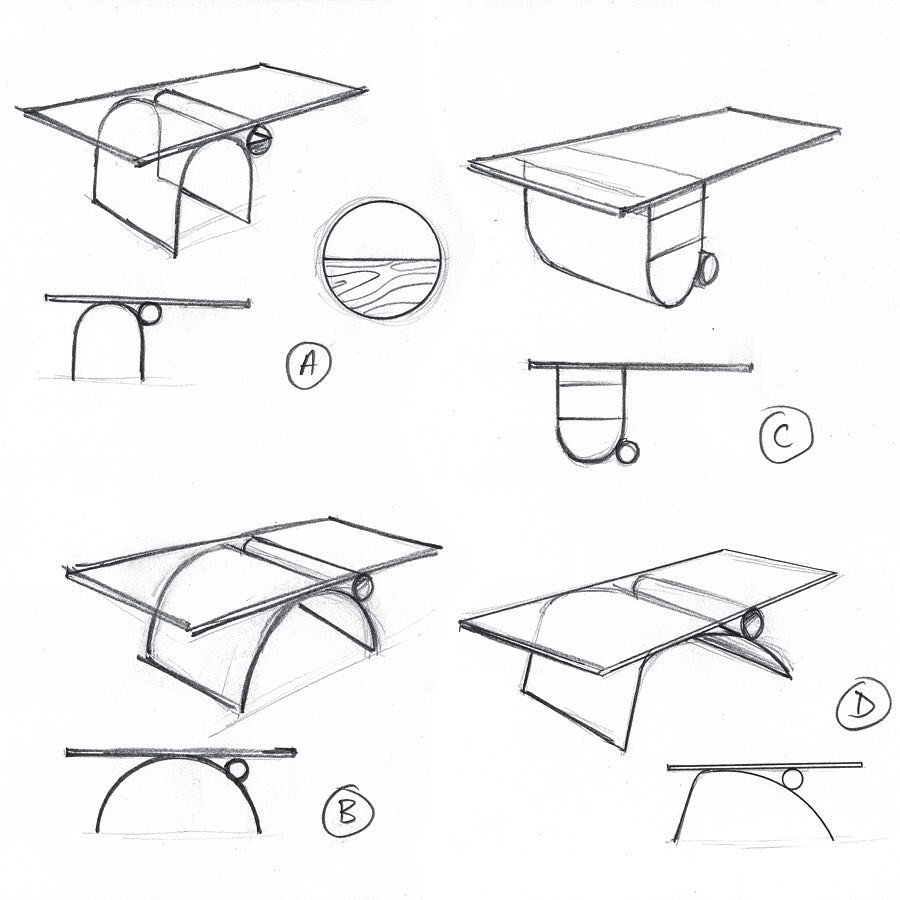 A

C

B

D