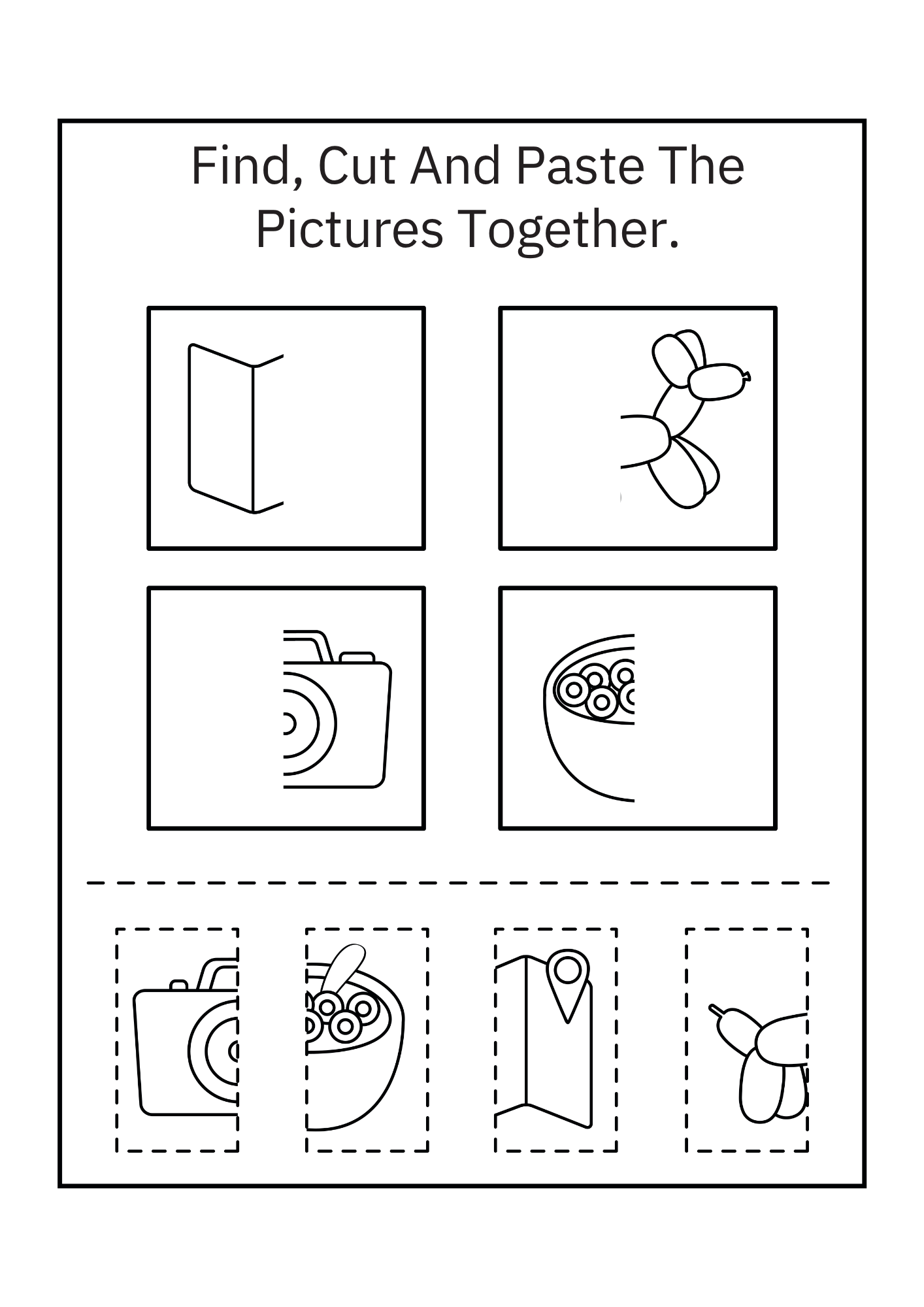 Find, Cut And Paste The Pictures Together.