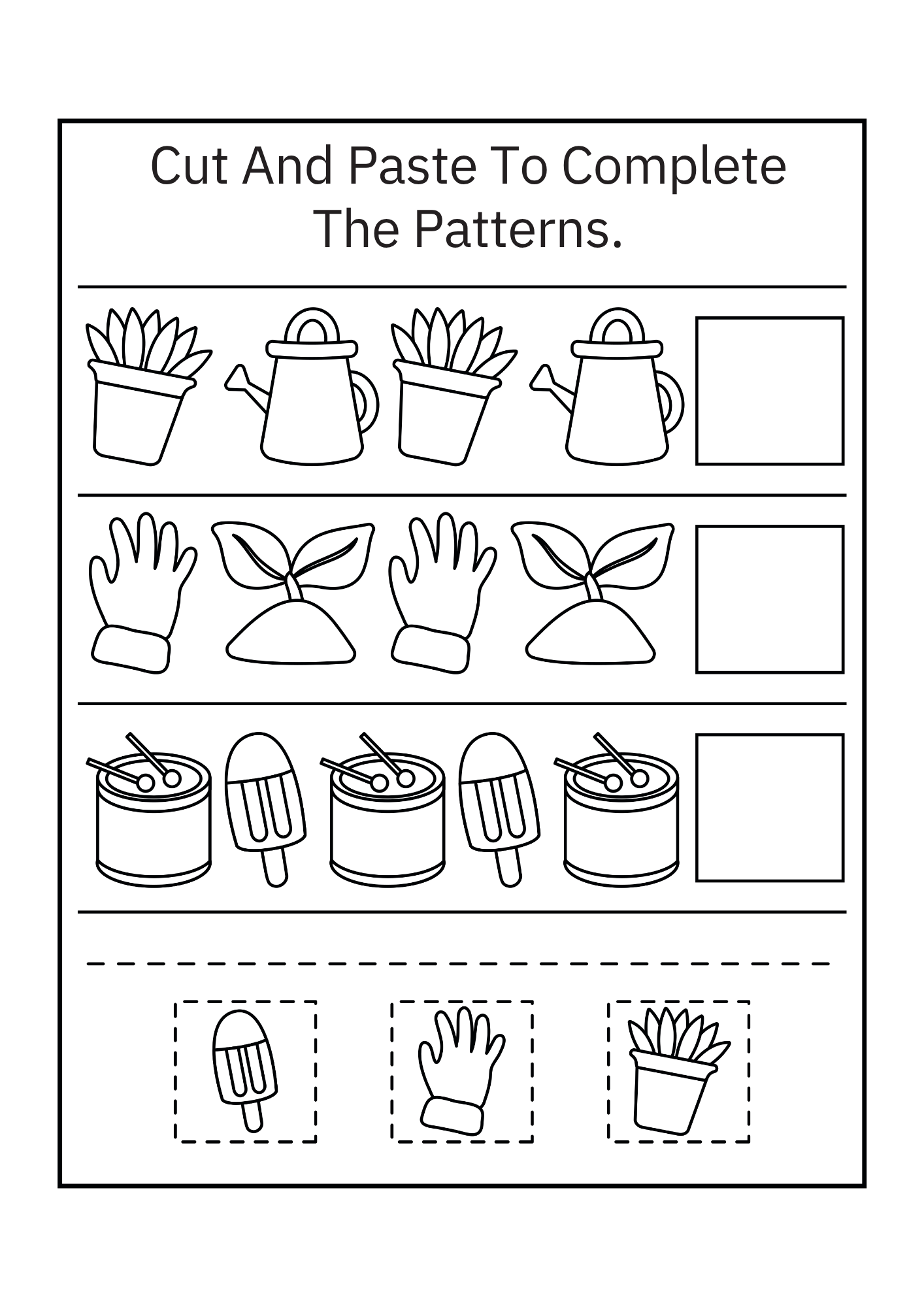 Cut And Paste To Complete The Patterns.