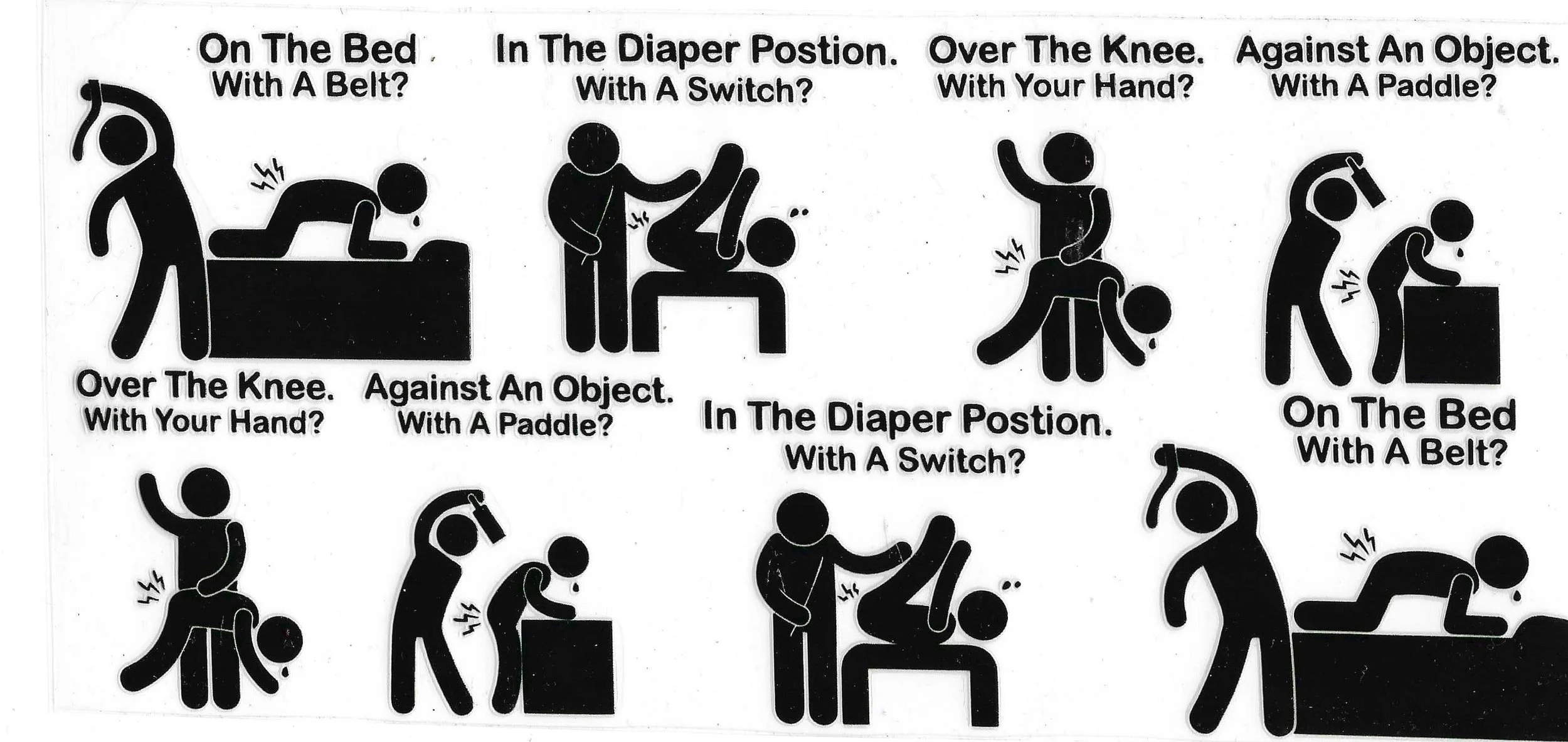 On The Bed
With A Belt?

In The Diaper Postion.
With A Switch?

Over The Knee.
With Your Hand?

Against An Object.
With A Paddle?

Over The Knee.
With Your Hand?

Against An Object.
With A Paddle?

In The Diaper Postion.
With A Switch?

On The Bed
With A Belt?