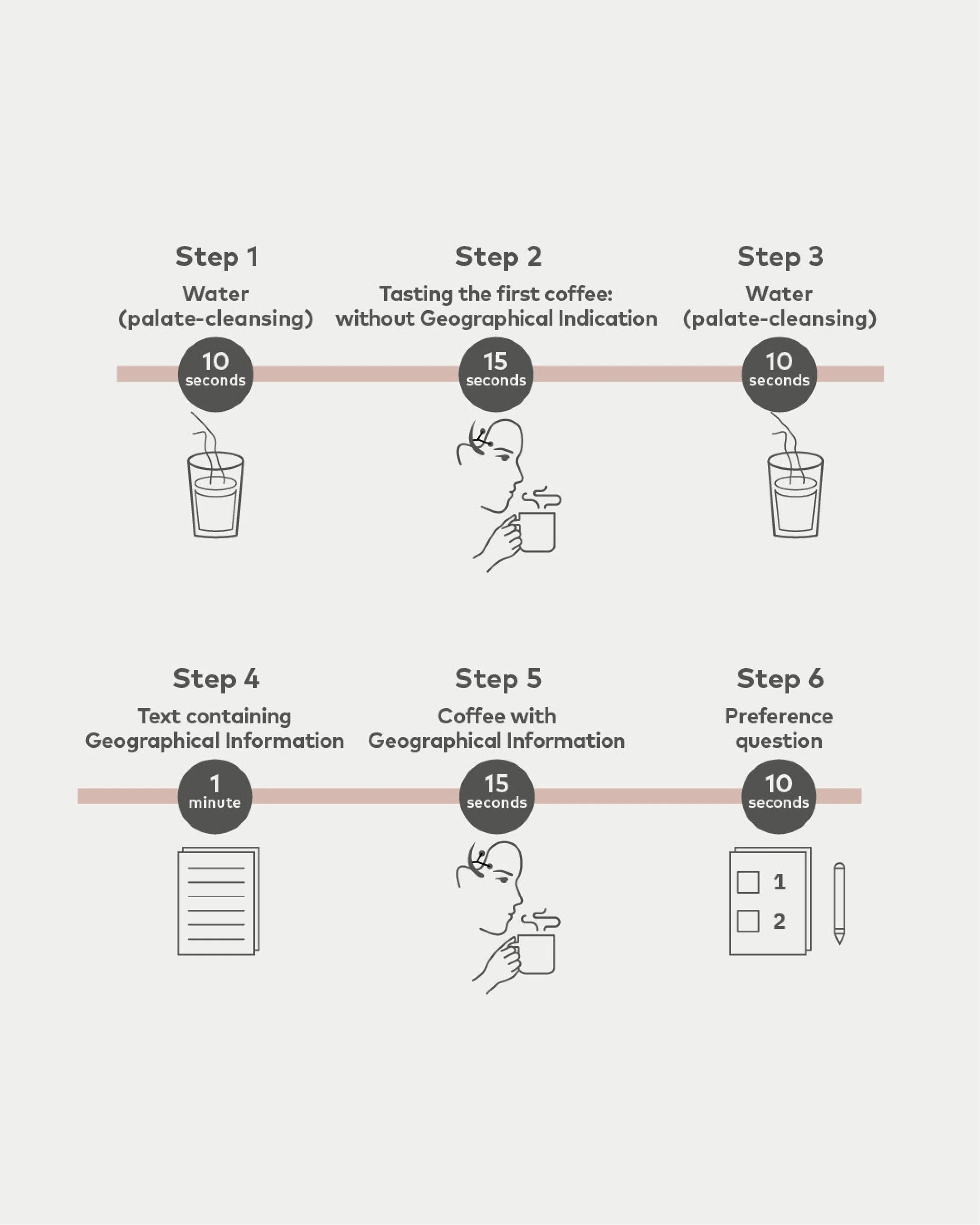 Step 1
Water
(palate-cleansing)

10
seconds

Step 2
Tasting the first coffee:
without Geographical Indication

15
seconds

Step 3
Water
(palate-cleansing)

10
seconds

Step 4
Text containing
Geographical Information

1
minute

Step 5
Coffee with
Geographical Information

15
seconds

Step 6
Preference
question

10
seconds

1
2