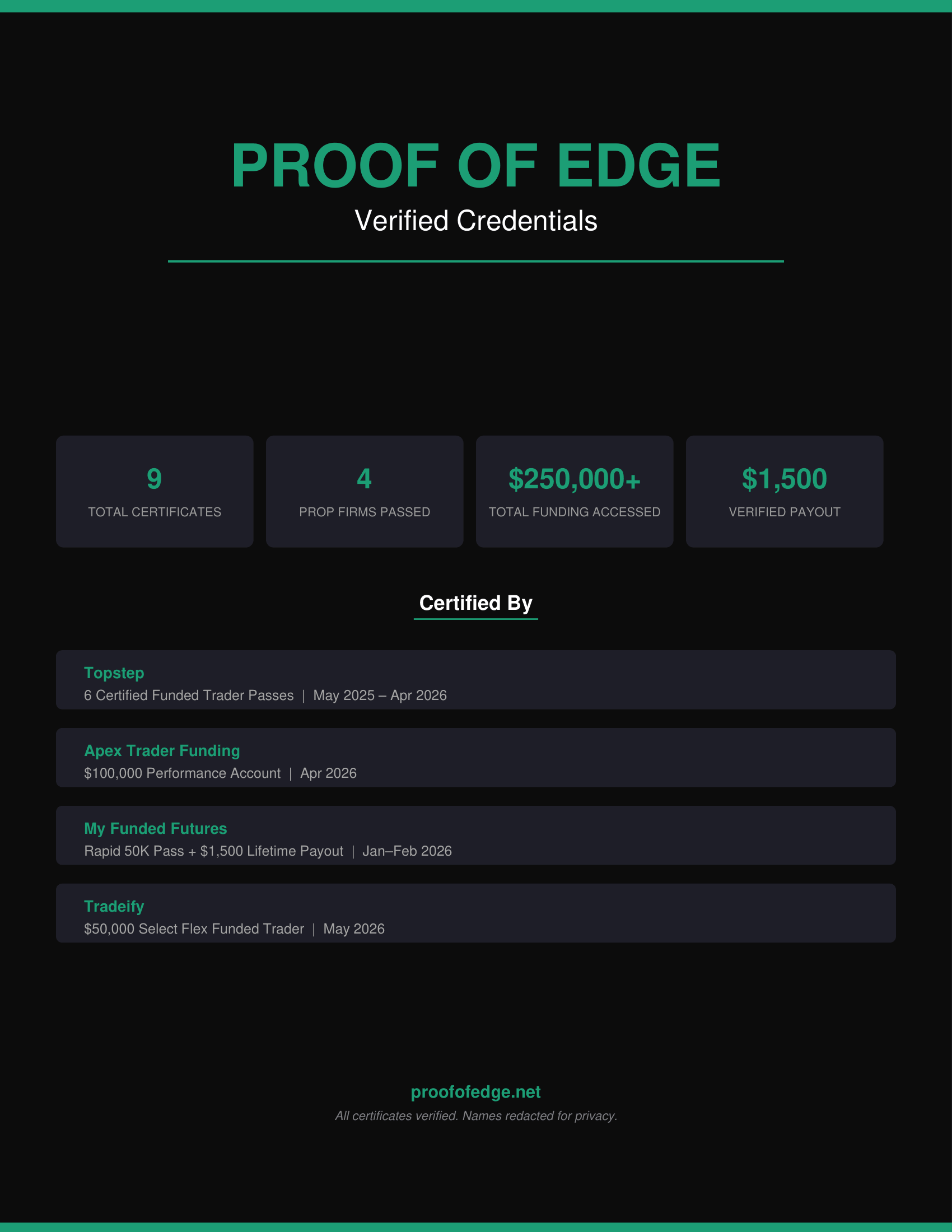 PROOF OF EDGE

Verified Credentials

9
TOTAL CERTIFICATES

4
PROP FIRMS PASSED

\$250,000+
TOTAL FUNDING ACCESSED

\$1,500
VERIFIED PAYOUT

Certified By

Topstep
6 Certified Funded Trader Passes | May 2025 – Apr 2026

Apex Trader Funding
\$100,000 Performance Account | Apr 2026

My Funded Futures
Rapid 50K Pass + \$1,500 Lifetime Payout | Jan–Feb 2026

Tradeify
\$50,000 Select Flex Funded Trader | May 2026

proofofedge.net

All certificates verified. Names redacted for privacy.