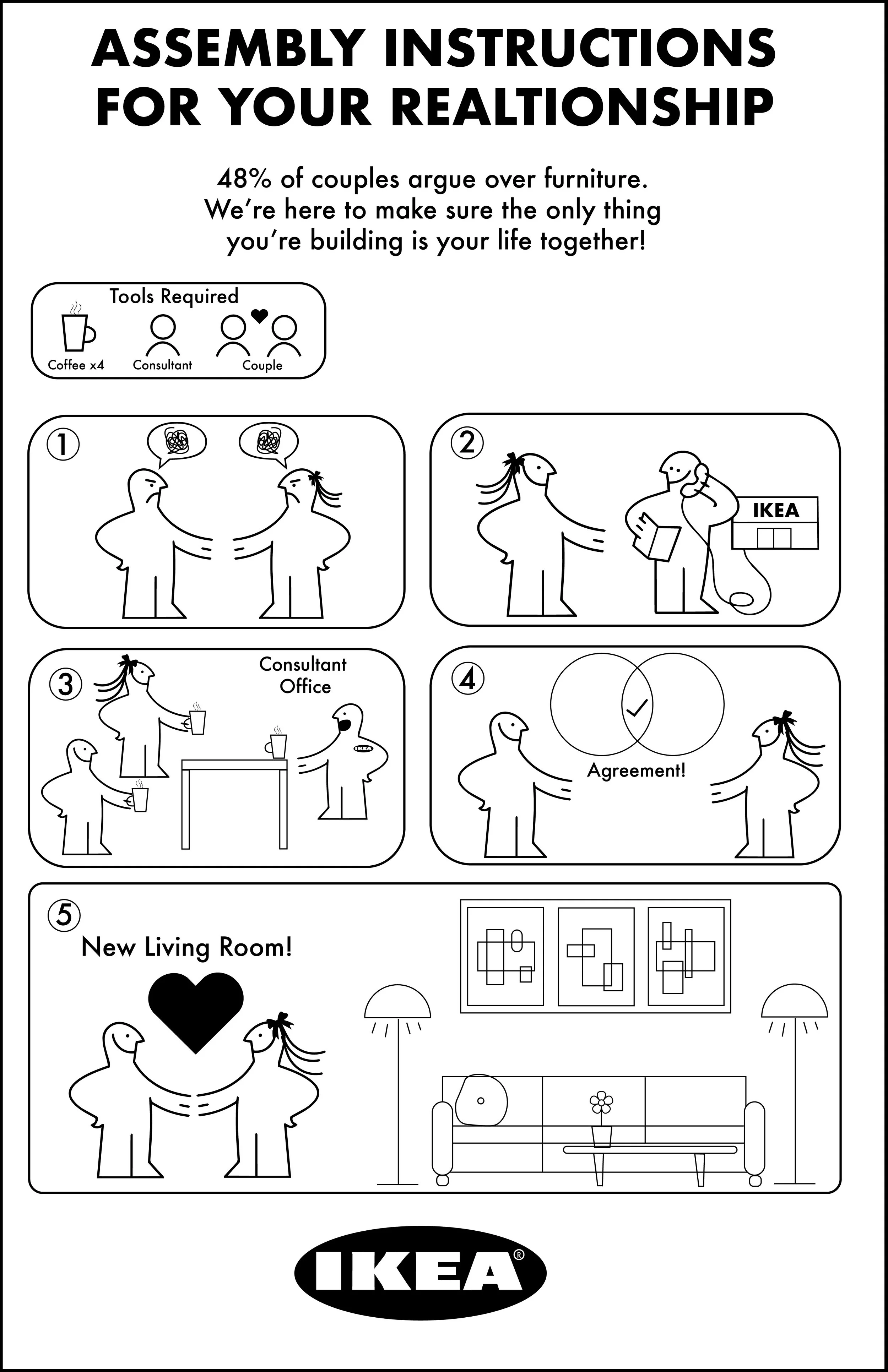 ASSEMBLY INSTRUCTIONS FOR YOUR REALTIONSHIP

48% of couples argue over furniture. We're here to make sure the only thing you're building is your life together!

Tools Required
Coffee x4
Consultant
Couple

①

②
IKEA

③
Consultant Office
IKEA

④
Agreement!

⑤
New Living Room!

IKEA®