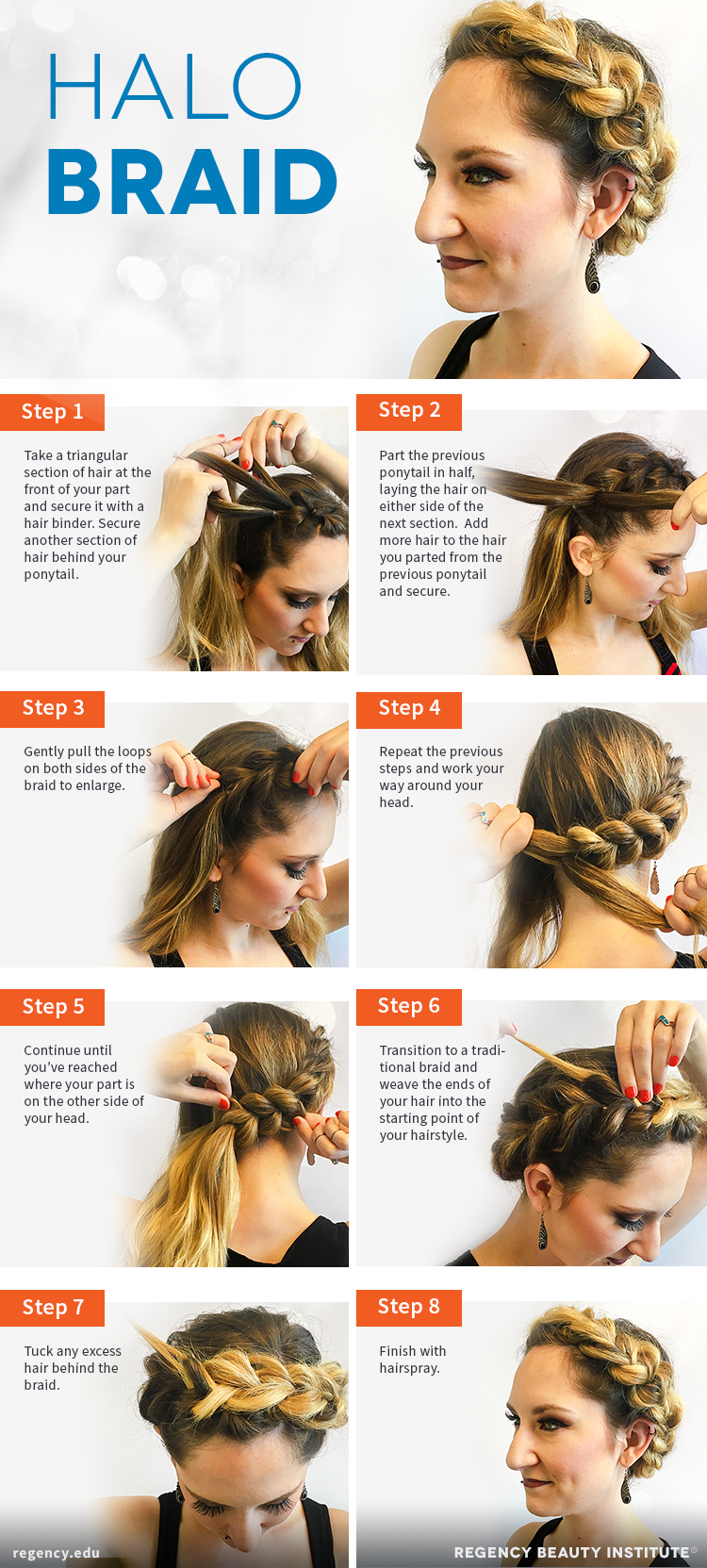 HALO
BRAID

Step 1

Take a triangular section of hair at the front of your part and secure it with a hair binder. Secure another section of hair behind your ponytail.

Step 2

Part the previous ponytail in half, laying the hair on either side of the next section. Add more hair to the hair you parted from the previous ponytail and secure.

Step 3

Gently pull the loops on both sides of the braid to enlarge.

Step 4

Repeat the previous steps and work your way around your head.

Step 5

Continue until you've reached where your part is on the other side of your head.

Step 6

Transition to a traditional braid and weave the ends of your hair into the starting point of your hairstyle.

Step 7

Tuck any excess hair behind the braid.

Step 8

Finish with hairspray.

regency.edu

REGENCY BEAUTY INSTITUTE®