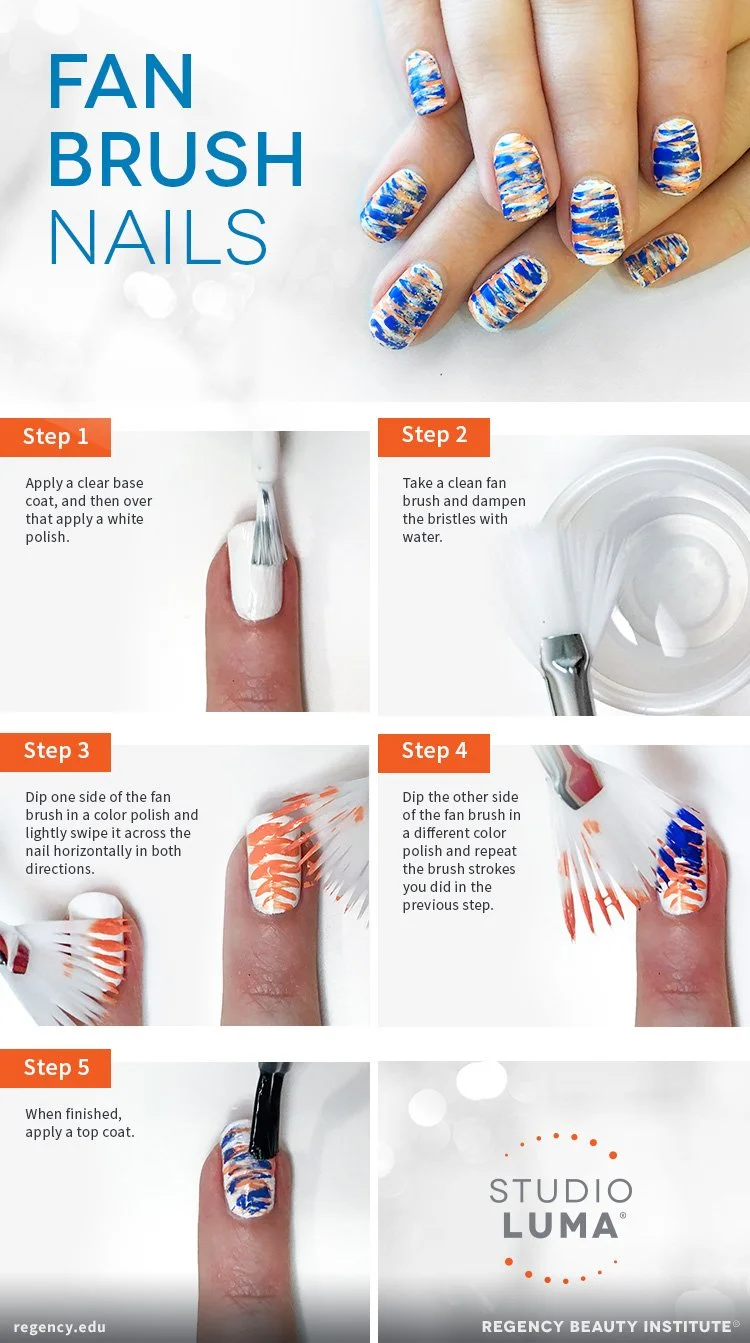 FAN BRUSH NAILS

Step 1

Apply a clear base coat, and then over that apply a white polish.

Step 2

Take a clean fan brush and dampen the bristles with water.

Step 3

Dip one side of the fan brush in a color polish and lightly swipe it across the nail horizontally in both directions.

Step 4

Dip the other side of the fan brush in a different color polish and repeat the brush strokes you did in the previous step.

Step 5

When finished, apply a top coat.

STUDIO LUMA®

regency.edu

REGENCY BEAUTY INSTITUTE®