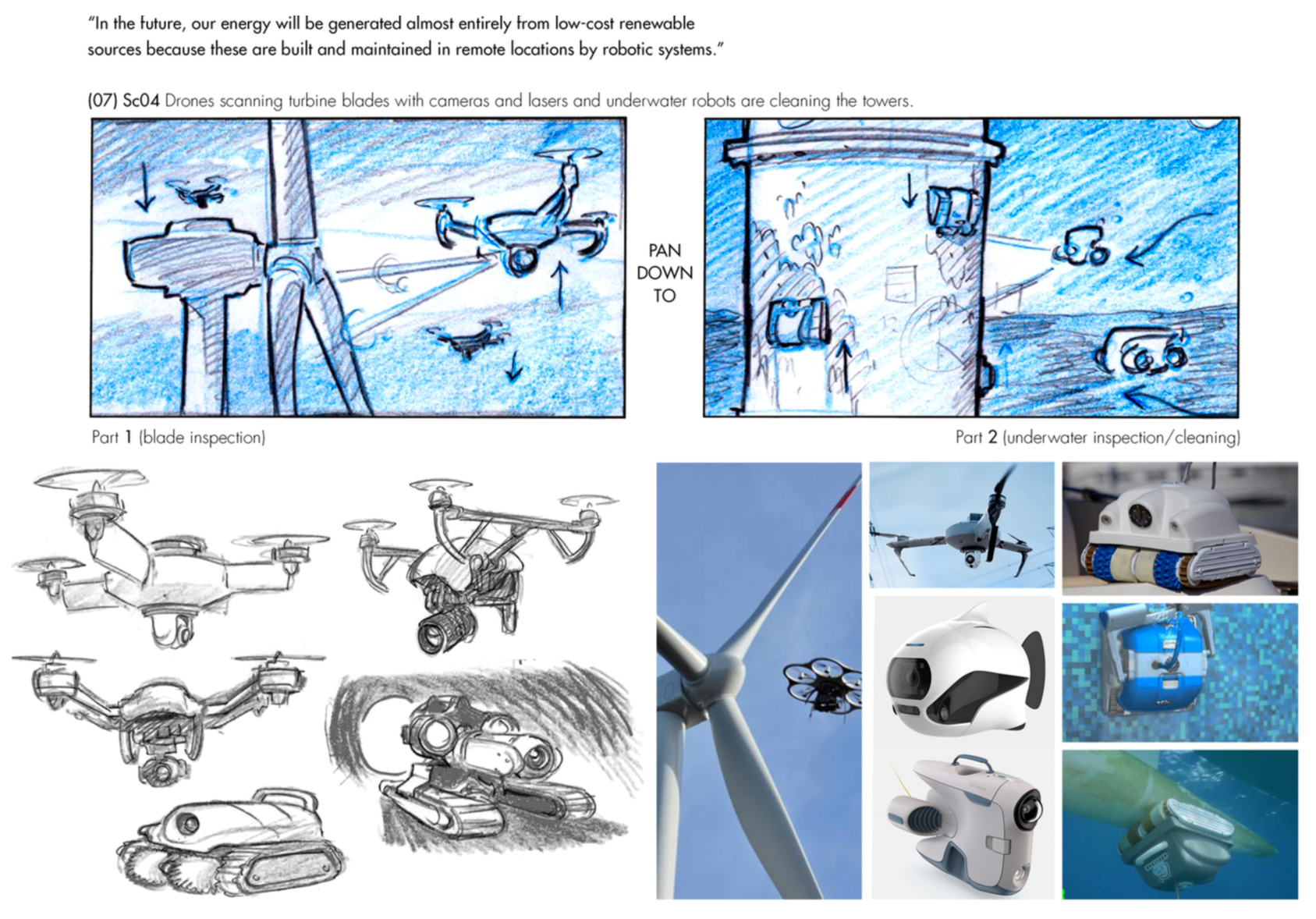 "In the future, our energy will be generated almost entirely from low-cost renewable sources because these are built and maintained in remote locations by robotic systems."

(07) Sc04 Drones scanning turbine blades with cameras and lasers and underwater robots are cleaning the towers.

PAN DOWN TO

Part 1 (blade inspection)

Part 2 (underwater inspection/cleaning)