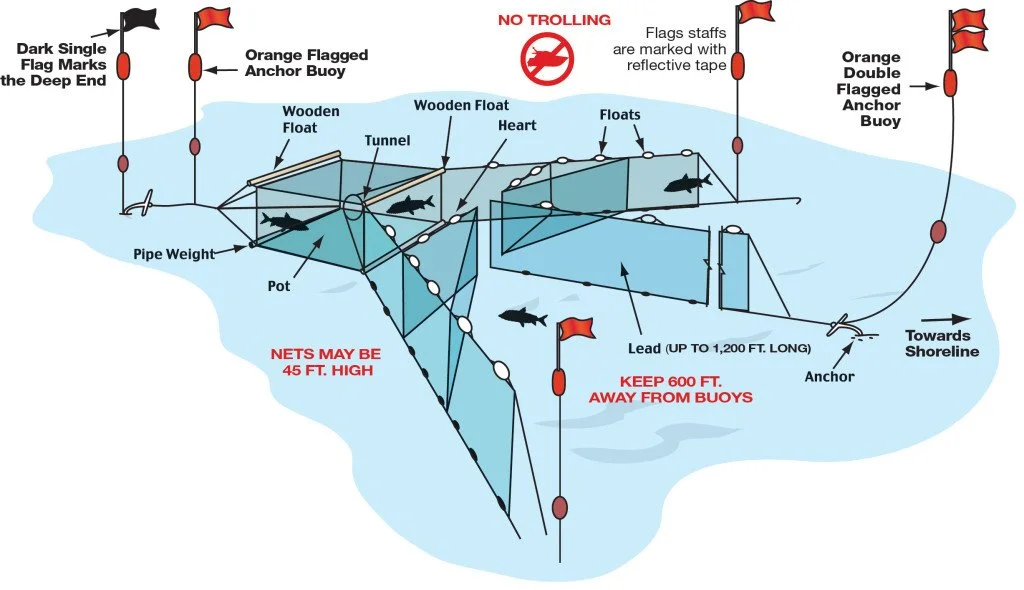 Dark Single Flag Marks the Deep End

Orange Flagged Anchor Buoy

NO TROLLING

Flags staffs are marked with reflective tape

Orange Double Flagged Anchor Buoy

Wooden Float

Wooden Float

Tunnel

Heart

Floats

Pipe Weight

Pot

NETS MAY BE 45 FT. HIGH

Lead (UP TO 1,200 FT. LONG)

KEEP 600 FT. AWAY FROM BUOYS

Anchor

Towards Shoreline