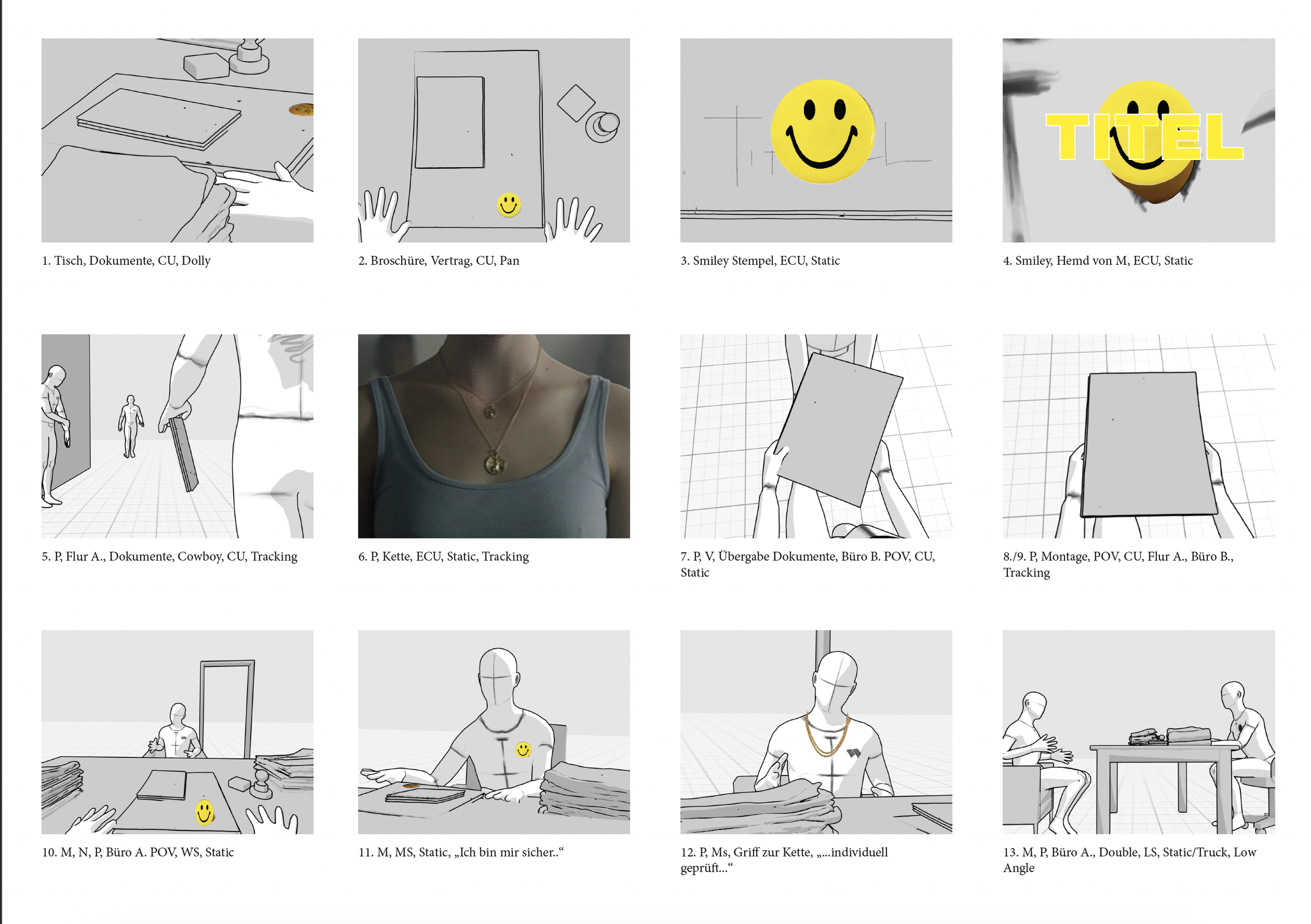 1. Tisch, Dokumente, CU, Dolly

2. Broschüre, Vertrag, CU, Pan

3. Smiley Stempel, ECU, Static

TITEL

4. Smiley, Hemd von M, ECU, Static

5. P, Flur A., Dokumente, Cowboy, CU, Tracking

6. P, Kette, ECU, Static, Tracking

7. P, V, Übergabe Dokumente, Büro B. POV, CU, Static

8./9. P, Montage, POV, CU, Flur A., Büro B., Tracking

10. M, N, P, Büro A. POV, WS, Static

11. M, MS, Static, „Ich bin mir sicher..“

12. P, Ms, Griff zur Kette, „...individuell geprüft...“

13. M, P, Büro A., Double, LS, Static/Truck, Low Angle