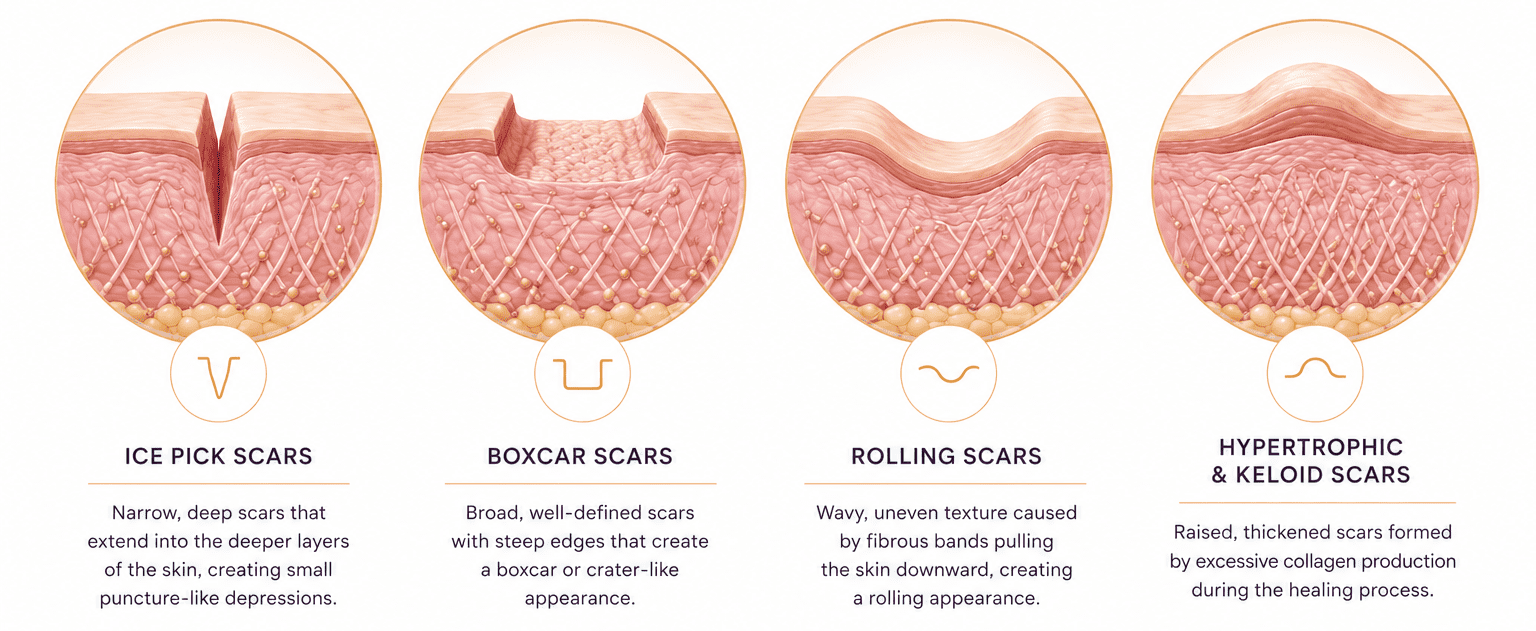 ICE PICK SCARS

Narrow, deep scars that extend into the deeper layers of the skin, creating small puncture-like depressions.

BOXCAR SCARS

Broad, well-defined scars with steep edges that create a boxcar or crater-like appearance.

ROLLING SCARS

Wavy, uneven texture caused by fibrous bands pulling the skin downward, creating a rolling appearance.

HYPERTROPHIC & KELOID SCARS

Raised, thickened scars formed by excessive collagen production during the healing process.