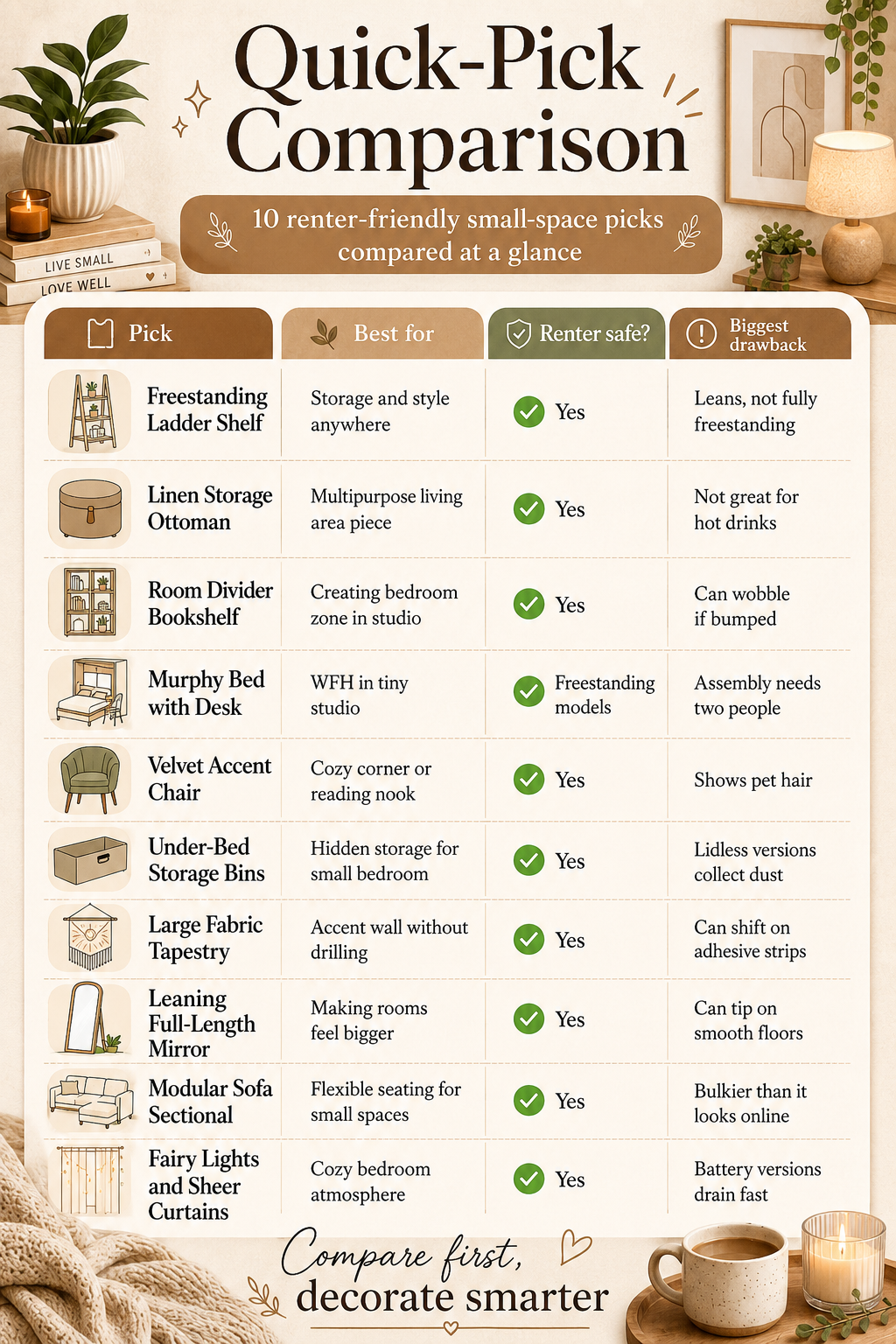 Quick-Pick Comparison

10 renter-friendly small-space picks compared at a glance

LIVE SMALL
LOVE WELL

| Pick | Best for | Renter safe? | Biggest drawback |
|---|---|---|---|
| Freestanding Ladder Shelf | Storage and style anywhere | Yes | Leans, not fully freestanding |
| Linen Storage Ottoman | Multipurpose living area piece | Yes | Not great for hot drinks |
| Room Divider Bookshelf | Creating bedroom zone in studio | Yes | Can wobble if bumped |
| Murphy Bed with Desk | WFH in tiny studio | Freestanding models | Assembly needs two people |
| Velvet Accent Chair | Cozy corner or reading nook | Yes | Shows pet hair |
| Under-Bed Storage Bins | Hidden storage for small bedroom | Yes | Lidless versions collect dust |
| Large Fabric Tapestry | Accent wall without drilling | Yes | Can shift on adhesive strips |
| Leaning Full-Length Mirror | Making rooms feel bigger | Yes | Can tip on smooth floors |
| Modular Sofa Sectional | Flexible seating for small spaces | Yes | Bulkier than it looks online |
| Fairy Lights and Sheer Curtains | Cozy bedroom atmosphere | Yes | Battery versions drain fast |

Compare first,
decorate smarter