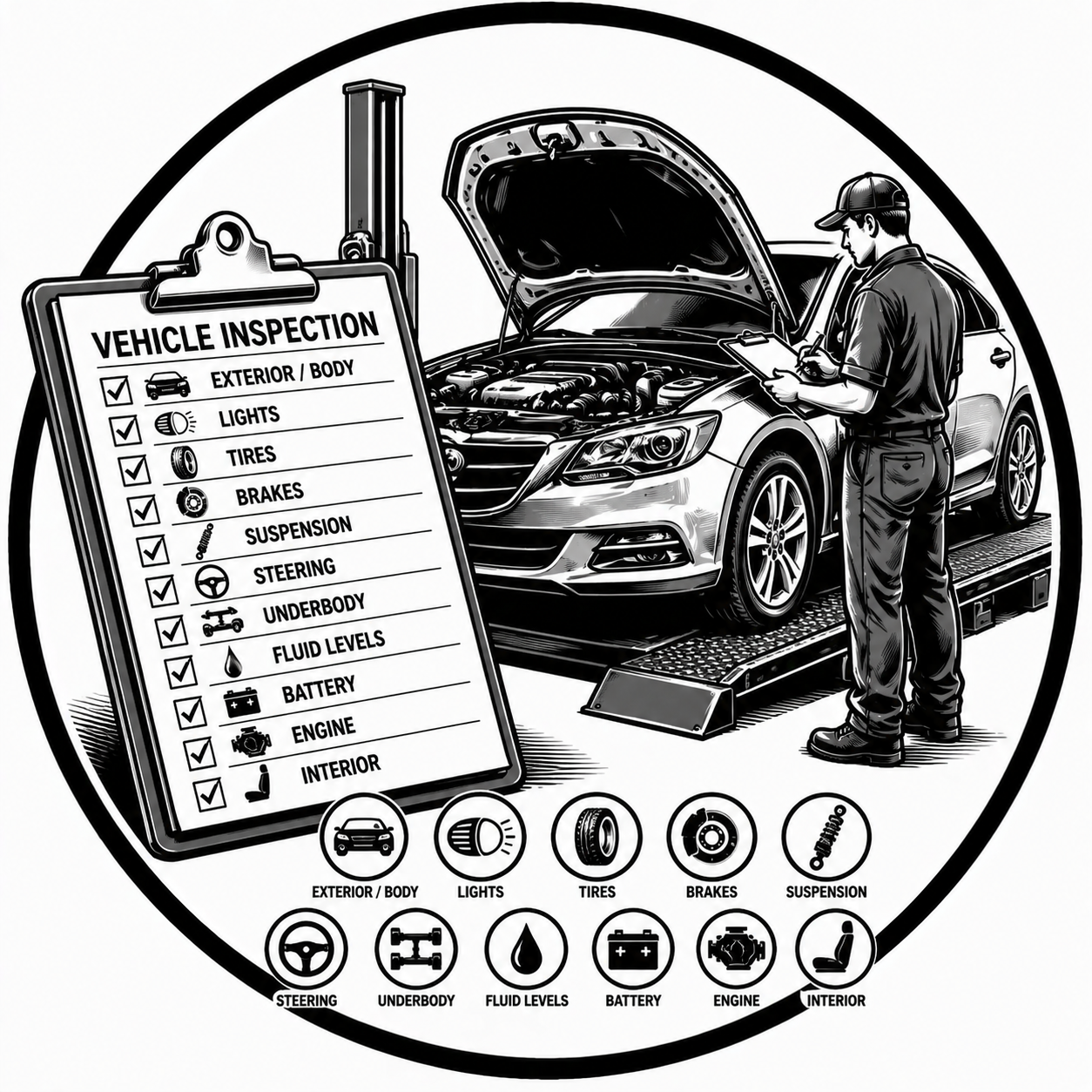 VEHICLE INSPECTION

EXTERIOR / BODY
LIGHTS
TIRES
BRAKES
SUSPENSION
STEERING
UNDERBODY
FLUID LEVELS
BATTERY
ENGINE
INTERIOR

EXTERIOR / BODY
LIGHTS
TIRES
BRAKES
SUSPENSION
STEERING
UNDERBODY
FLUID LEVELS
BATTERY
ENGINE
INTERIOR