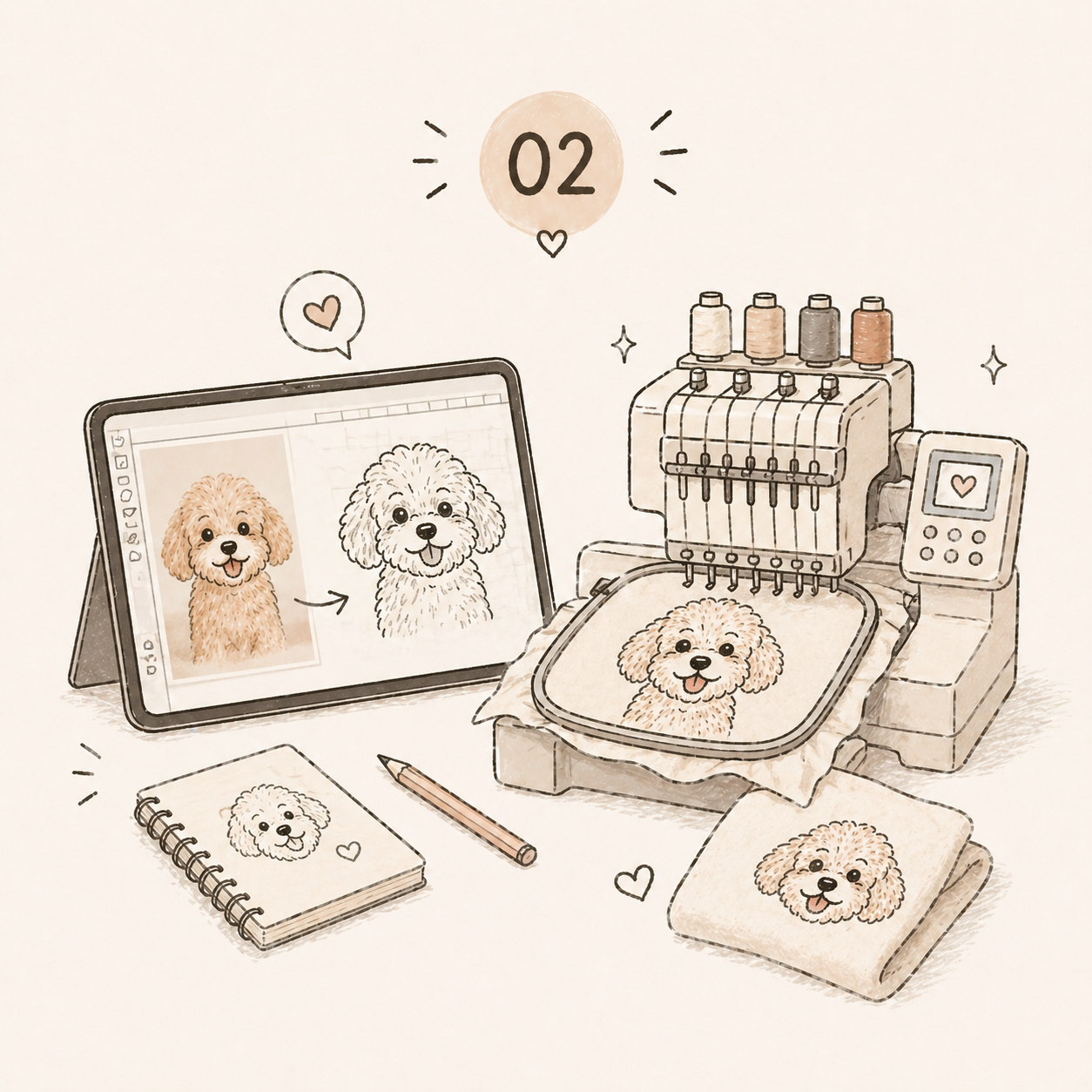 02