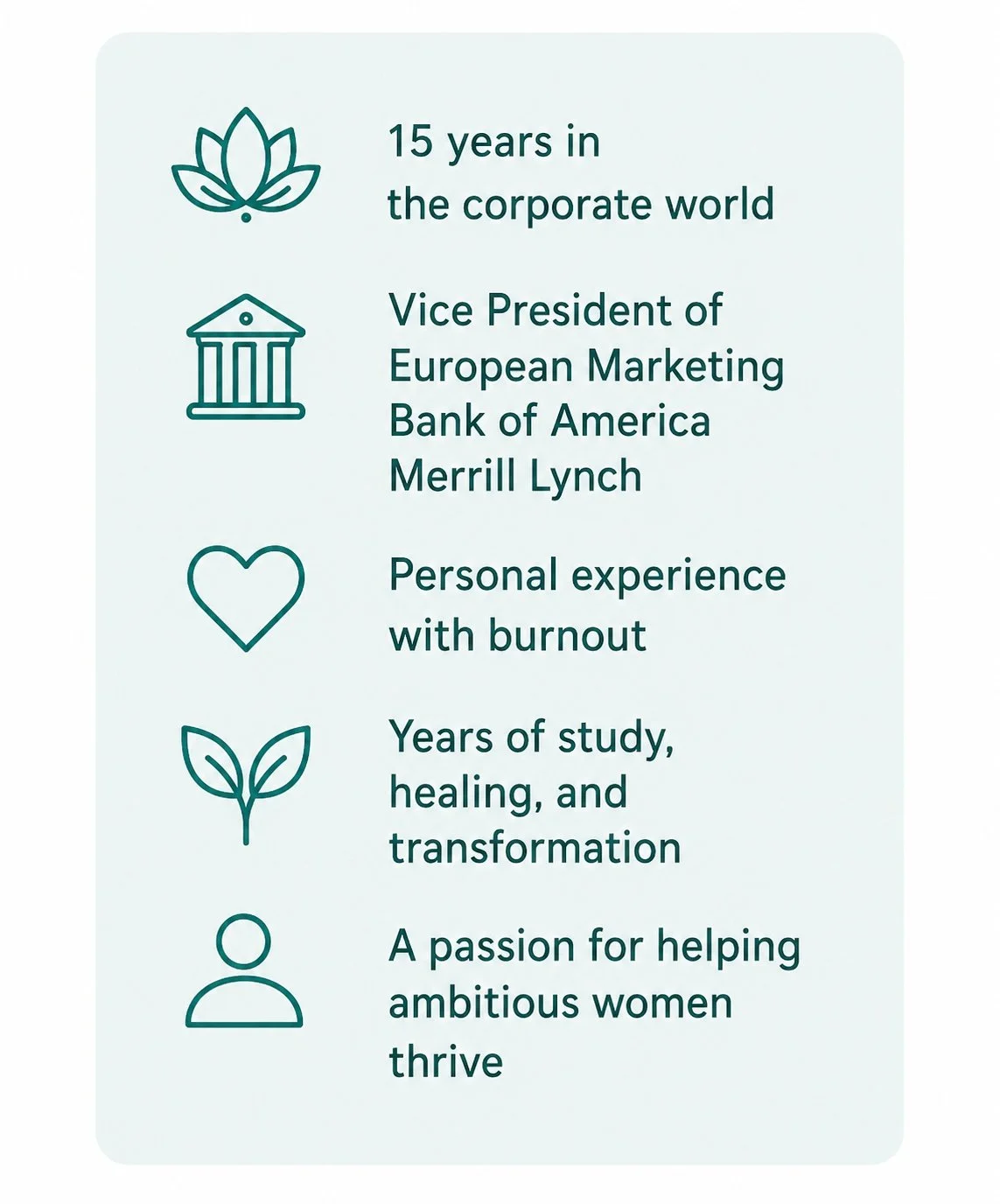 15 years in the corporate world

Vice President of European Marketing Bank of America Merrill Lynch

Personal experience with burnout

Years of study, healing, and transformation

A passion for helping ambitious women thrive