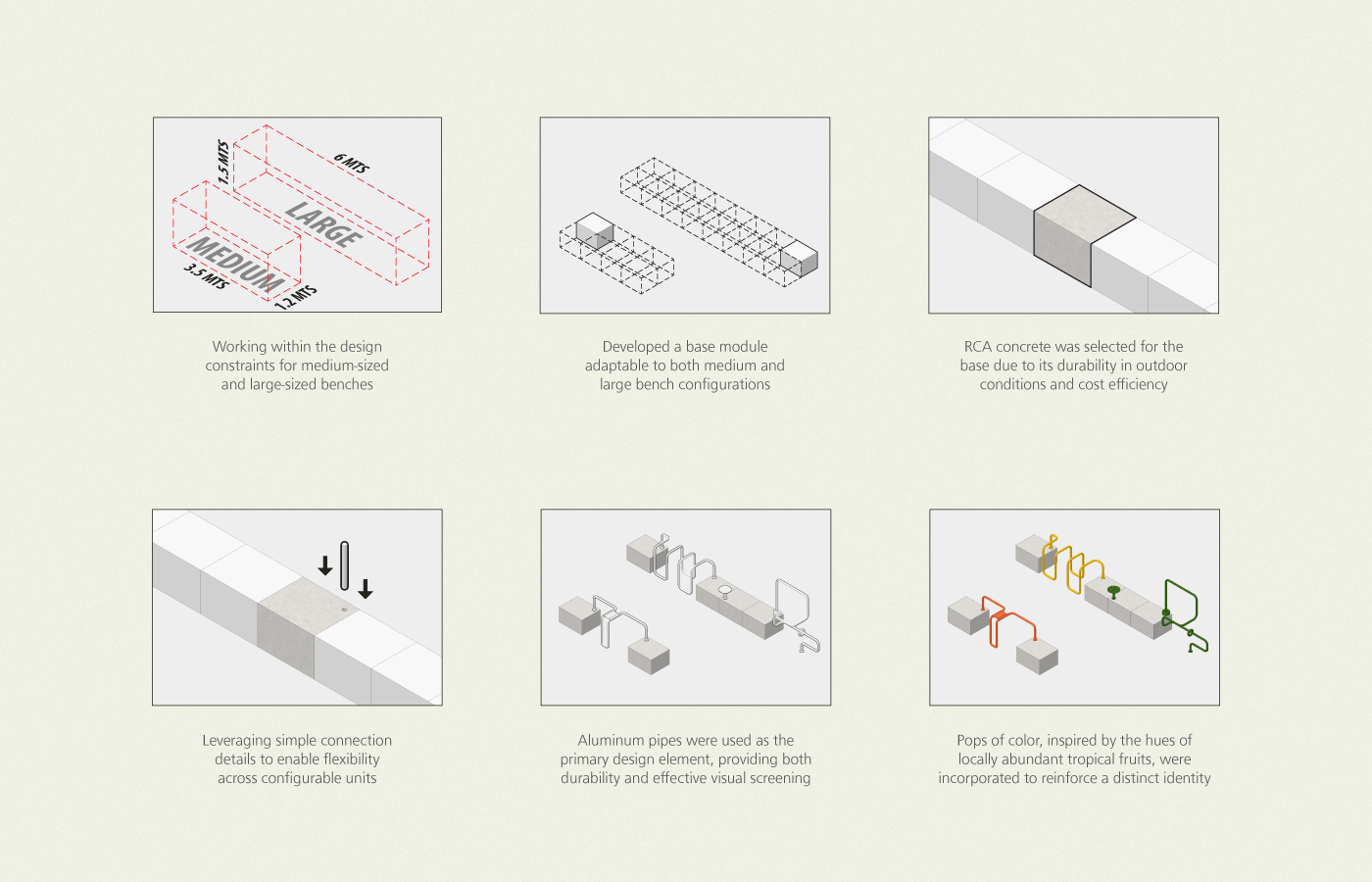 1.5 MTS
6 MTS
LARGE
MEDIUM
3.5 MTS
1.2 MTS

Working within the design constraints for medium-sized and large-sized benches

Developed a base module adaptable to both medium and large bench configurations

RCA concrete was selected for the base due to its durability in outdoor conditions and cost efficiency

Leveraging simple connection details to enable flexibility across configurable units

Aluminum pipes were used as the primary design element, providing both durability and effective visual screening

Pops of color, inspired by the hues of locally abundant tropical fruits, were incorporated to reinforce a distinct identity