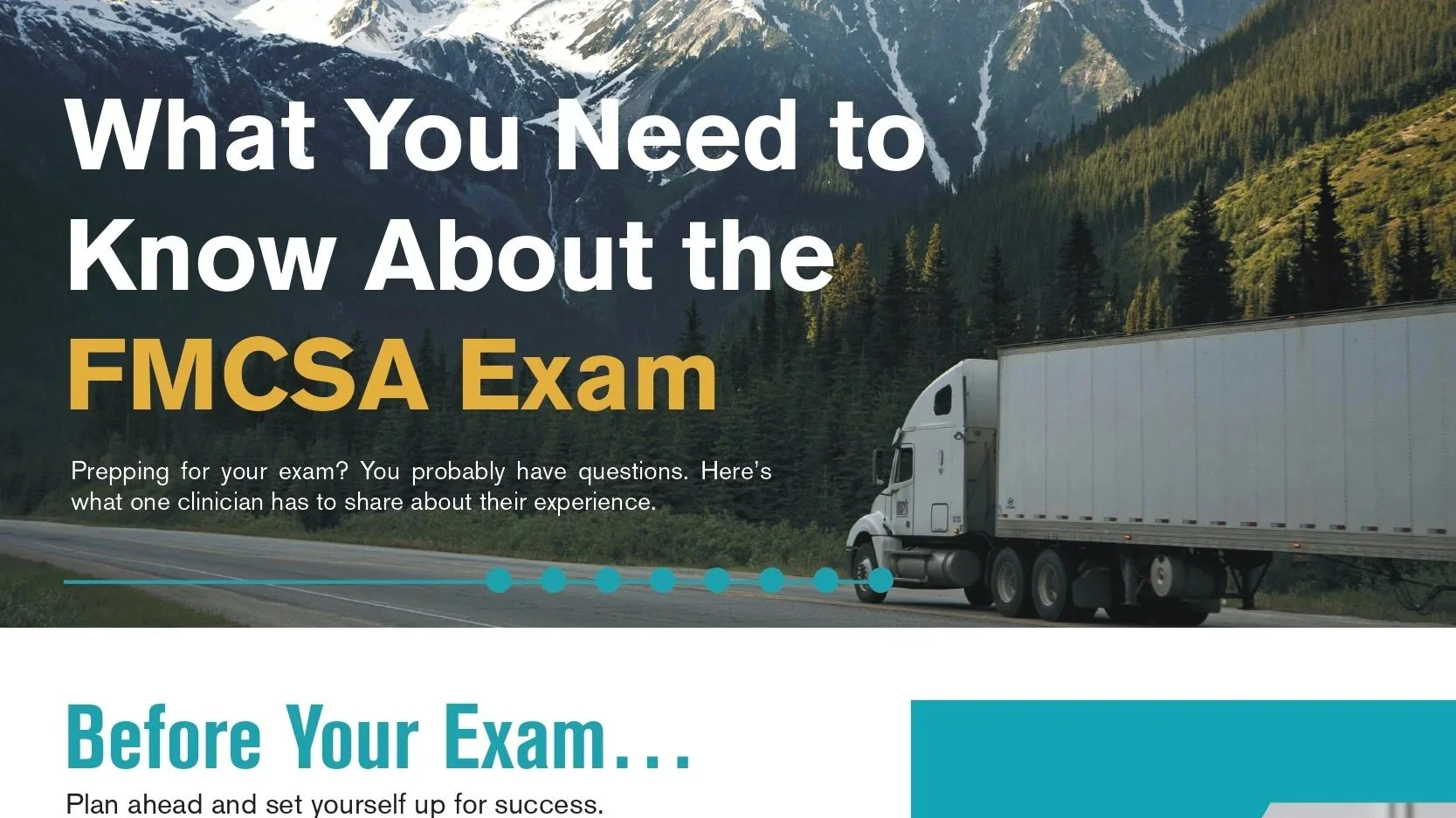 What You Need to Know About the FMCSA Exam

Prepping for your exam? You probably have questions. Here's what one clinician has to share about their experience.

Before Your Exam...

Plan ahead and set yourself up for success.