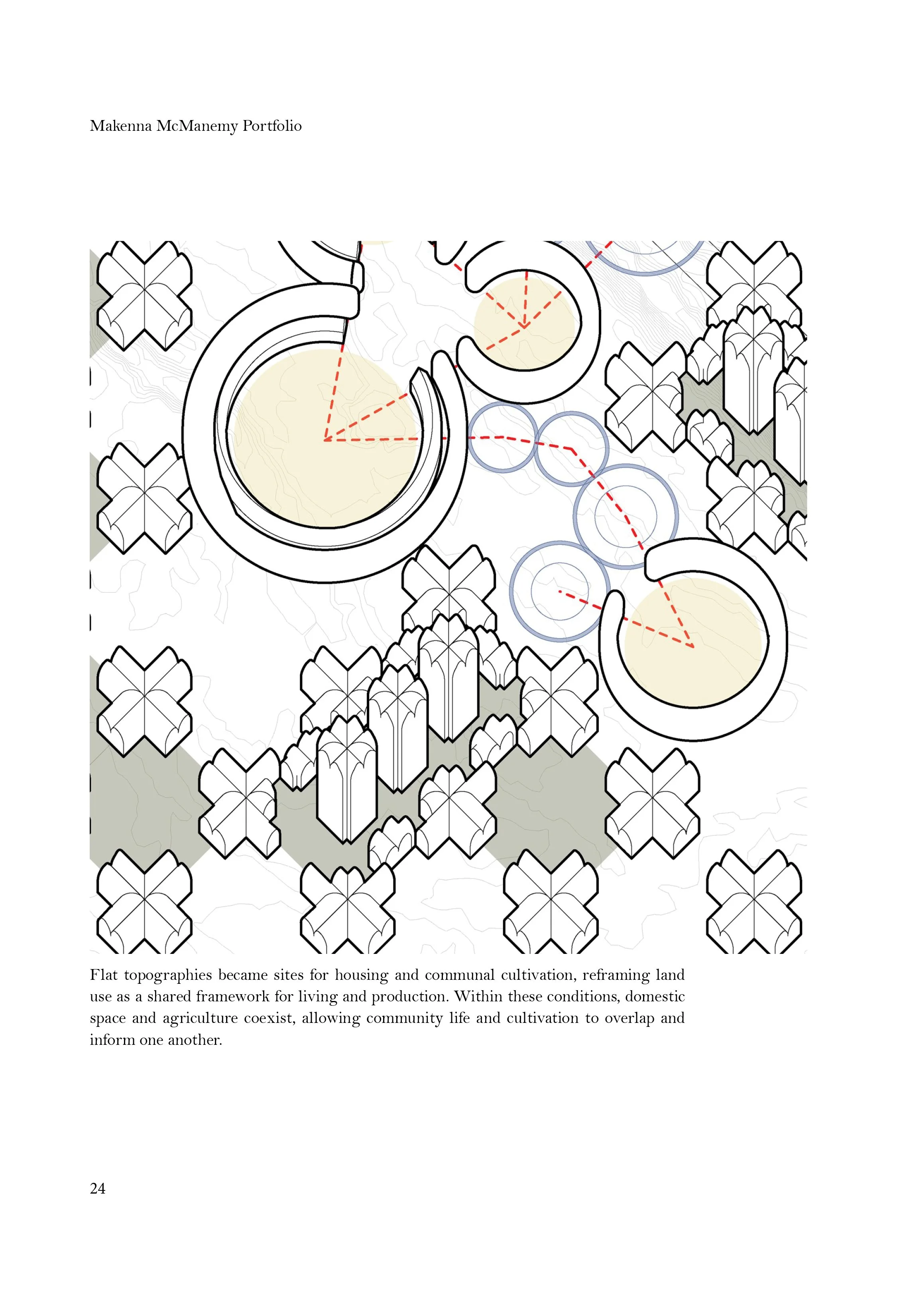 Makenna McManemy Portfolio

Flat topographies became sites for housing and communal cultivation, reframing land use as a shared framework for living and production. Within these conditions, domestic space and agriculture coexist, allowing community life and cultivation to overlap and inform one another.

24