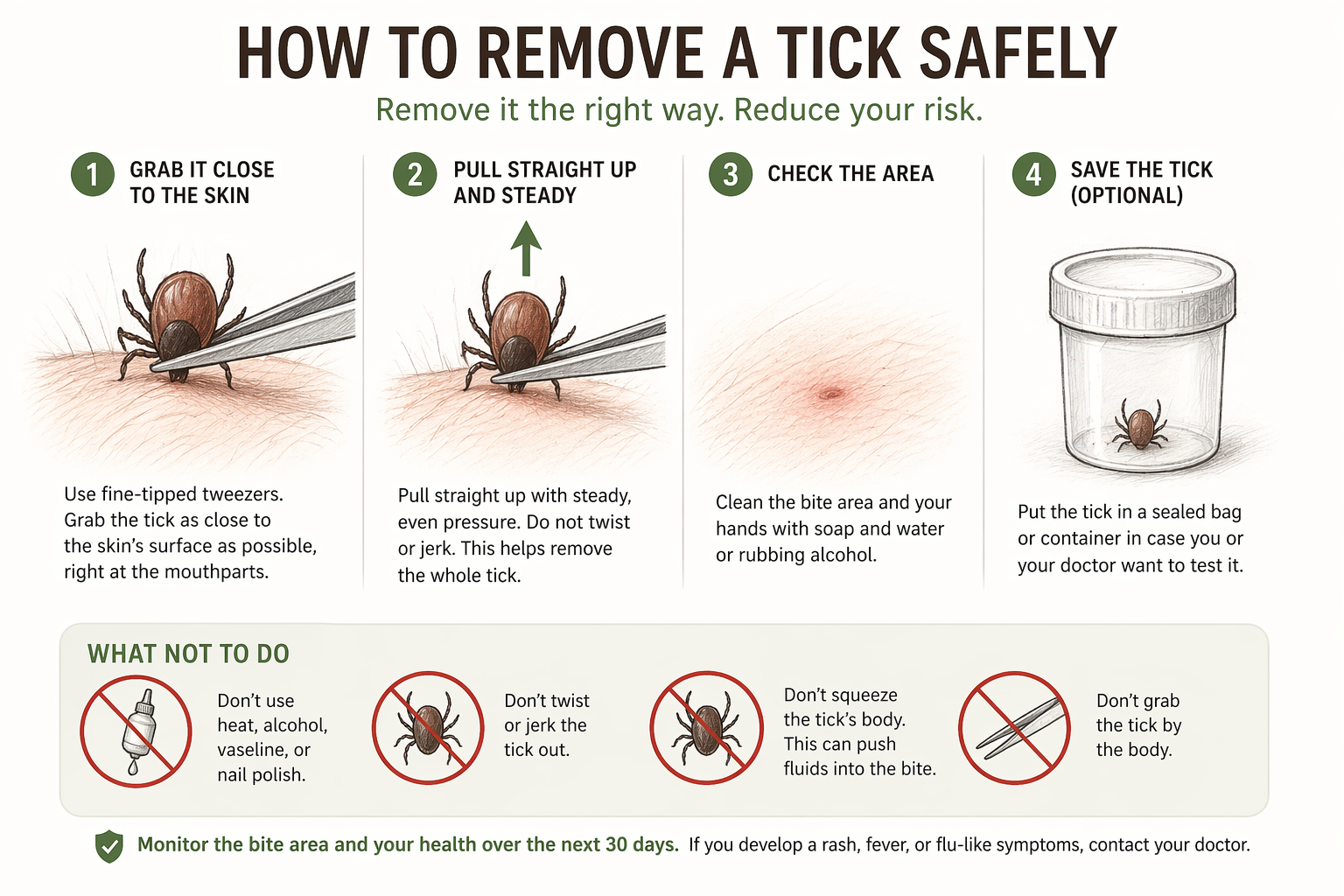 HOW TO REMOVE A TICK SAFELY

Remove it the right way. Reduce your risk.

1 GRAB IT CLOSE TO THE SKIN

Use fine-tipped tweezers. Grab the tick as close to the skin's surface as possible, right at the mouthparts.

2 PULL STRAIGHT UP AND STEADY

Pull straight up with steady, even pressure. Do not twist or jerk. This helps remove the whole tick.

3 CHECK THE AREA

Clean the bite area and your hands with soap and water or rubbing alcohol.

4 SAVE THE TICK (OPTIONAL)

Put the tick in a sealed bag or container in case you or your doctor want to test it.

WHAT NOT TO DO

Don't use heat, alcohol, vaseline, or nail polish.

Don't twist or jerk the tick out.

Don't squeeze the tick's body. This can push fluids into the bite.

Don't grab the tick by the body.

Monitor the bite area and your health over the next 30 days. If you develop a rash, fever, or flu-like symptoms, contact your doctor.