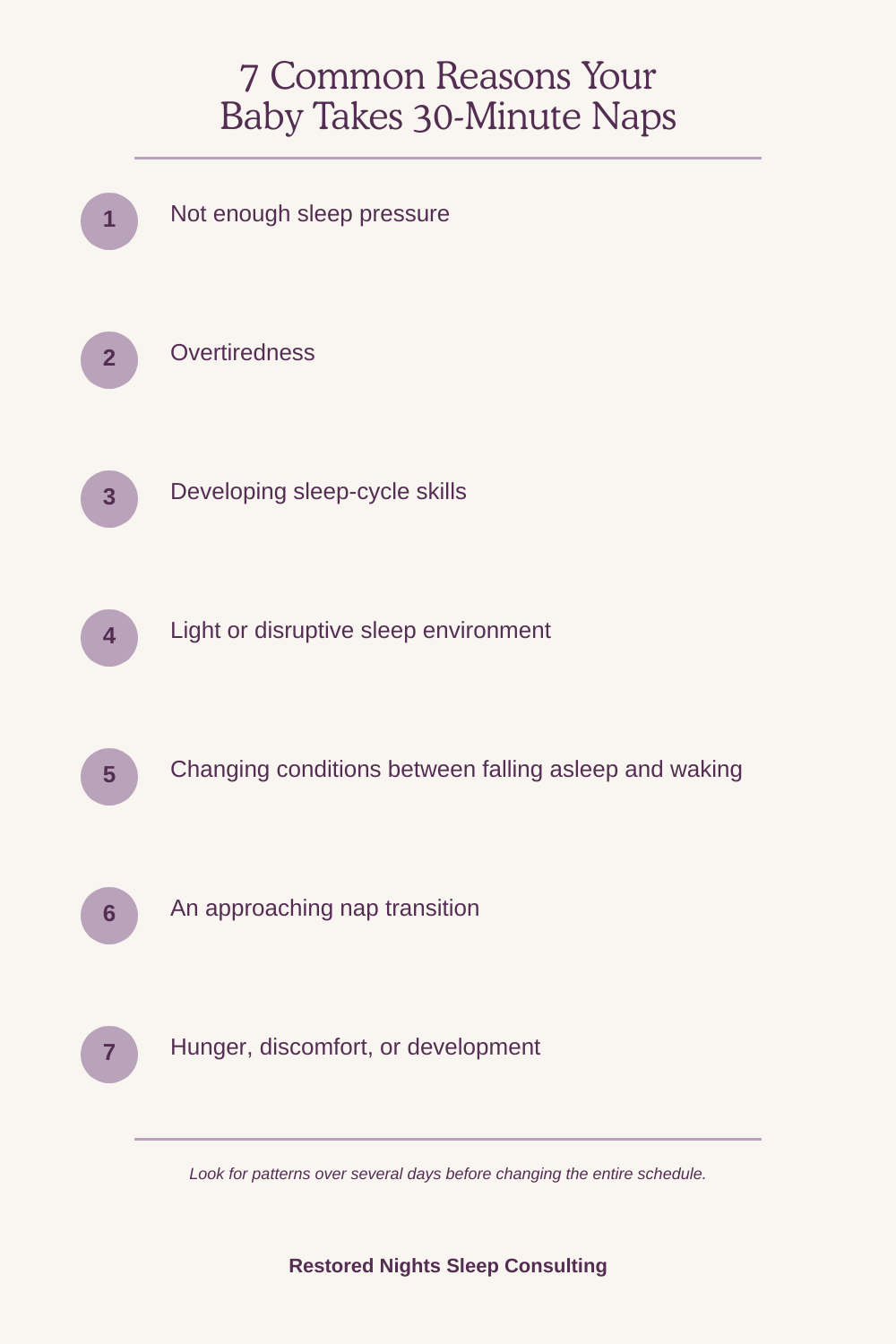 7 Common Reasons Your
Baby Takes 30-Minute Naps

1
Not enough sleep pressure

2
Overtiredness

3
Developing sleep-cycle skills

4
Light or disruptive sleep environment

5
Changing conditions between falling asleep and waking

6
An approaching nap transition

7
Hunger, discomfort, or development

Look for patterns over several days before changing the entire schedule.

Restored Nights Sleep Consulting