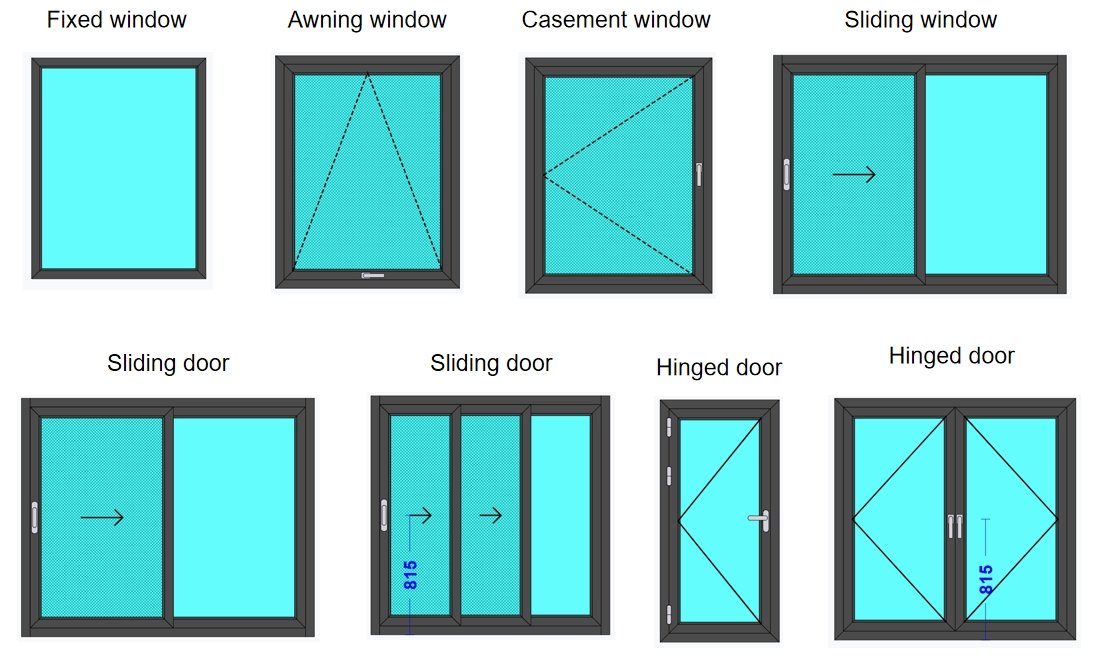 Fixed window

Awning window

Casement window

Sliding window

Sliding door

Sliding door

815

Hinged door

Hinged door

815