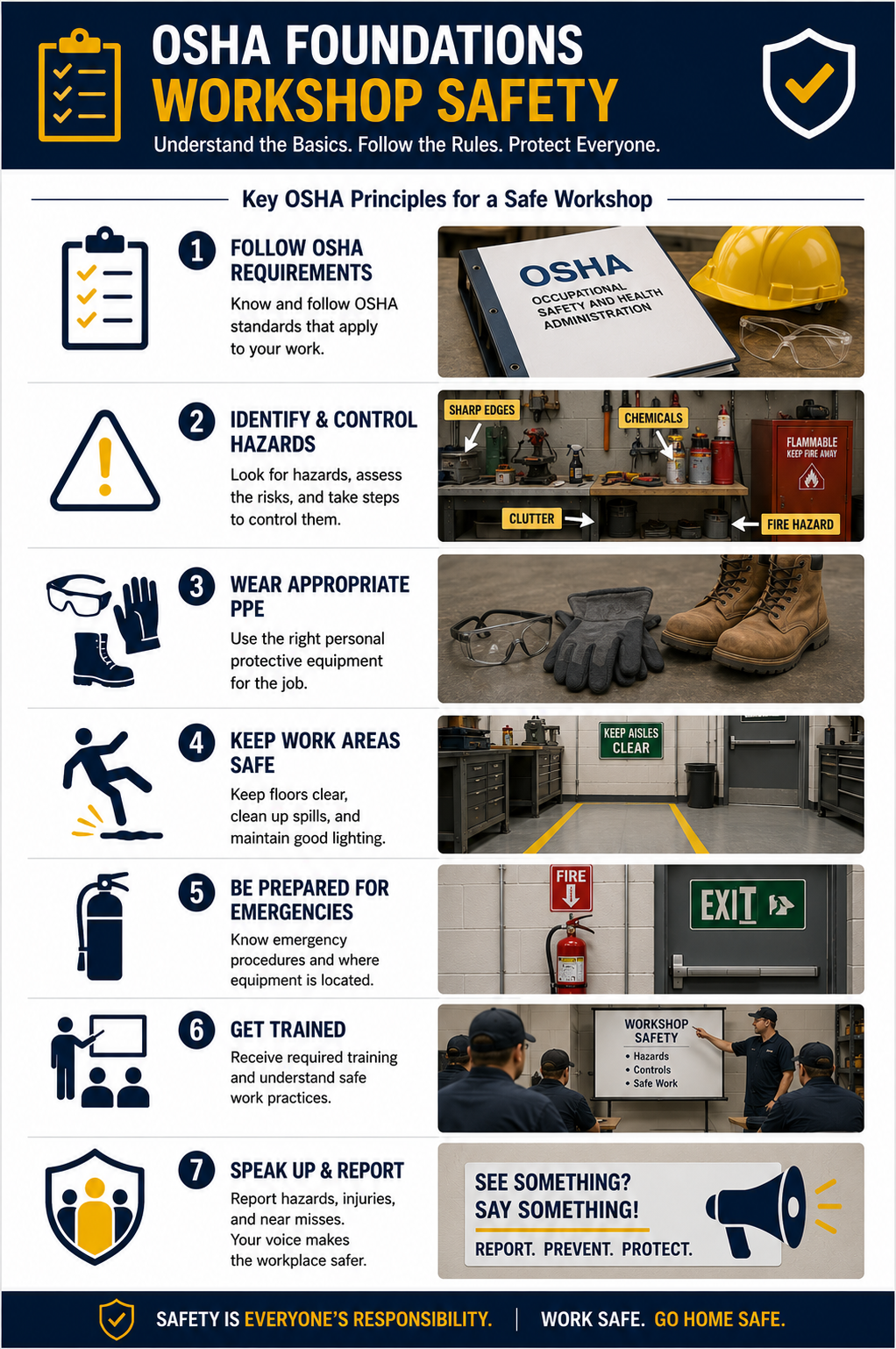 OSHA FOUNDATIONS
WORKSHOP SAFETY
Understand the Basics. Follow the Rules. Protect Everyone.

Key OSHA Principles for a Safe Workshop

1 FOLLOW OSHA REQUIREMENTS
Know and follow OSHA standards that apply to your work.

OSHA
OCCUPATIONAL SAFETY AND HEALTH ADMINISTRATION

2 IDENTIFY & CONTROL HAZARDS
Look for hazards, assess the risks, and take steps to control them.

SHARP EDGES
CHEMICALS
FLAMMABLE KEEP FIRE AWAY
CLUTTER
FIRE HAZARD

3 WEAR APPROPRIATE PPE
Use the right personal protective equipment for the job.

4 KEEP WORK AREAS SAFE
Keep floors clear, clean up spills, and maintain good lighting.

KEEP AISLES CLEAR

5 BE PREPARED FOR EMERGENCIES
Know emergency procedures and where equipment is located.

FIRE
EXIT

6 GET TRAINED
Receive required training and understand safe work practices.

WORKSHOP SAFETY
• Hazards
• Controls
• Safe Work

7 SPEAK UP & REPORT
Report hazards, injuries, and near misses. Your voice makes the workplace safer.

SEE SOMETHING? SAY SOMETHING!
REPORT. PREVENT. PROTECT.

SAFETY IS EVERYONE'S RESPONSIBILITY. | WORK SAFE. GO HOME SAFE.