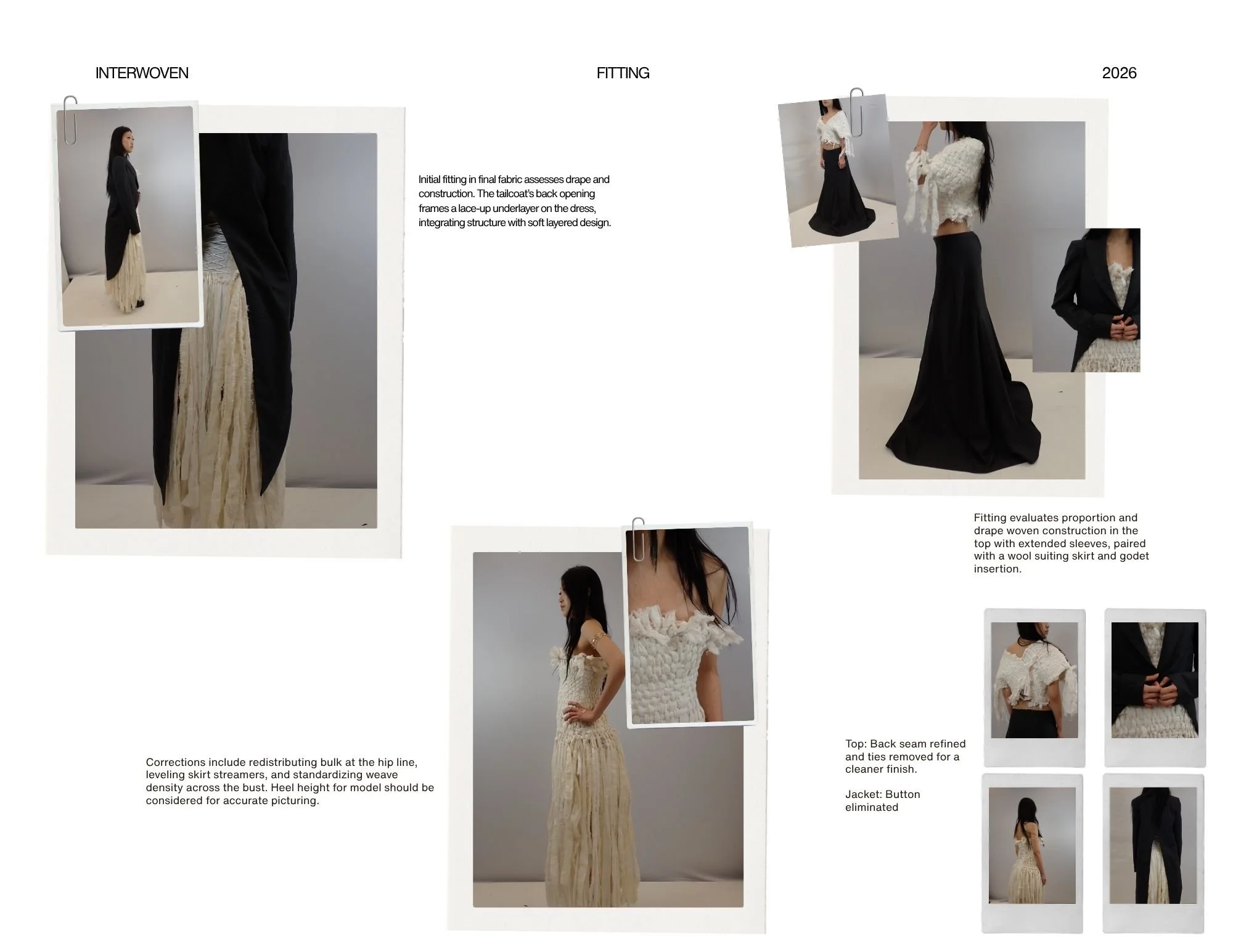 INTERWOVEN

FITTING

2026

Initial fitting in final fabric assesses drape and construction. The tailcoat's back opening frames a lace-up underlayer on the dress, integrating structure with soft layered design.

Fitting evaluates proportion and drape woven construction in the top with extended sleeves, paired with a wool suiting skirt and godet insertion.

Corrections include redistributing bulk at the hip line, leveling skirt streamers, and standardizing weave density across the bust. Heel height for model should be considered for accurate picturing.

Top: Back seam refined and ties removed for a cleaner finish.

Jacket: Button eliminated