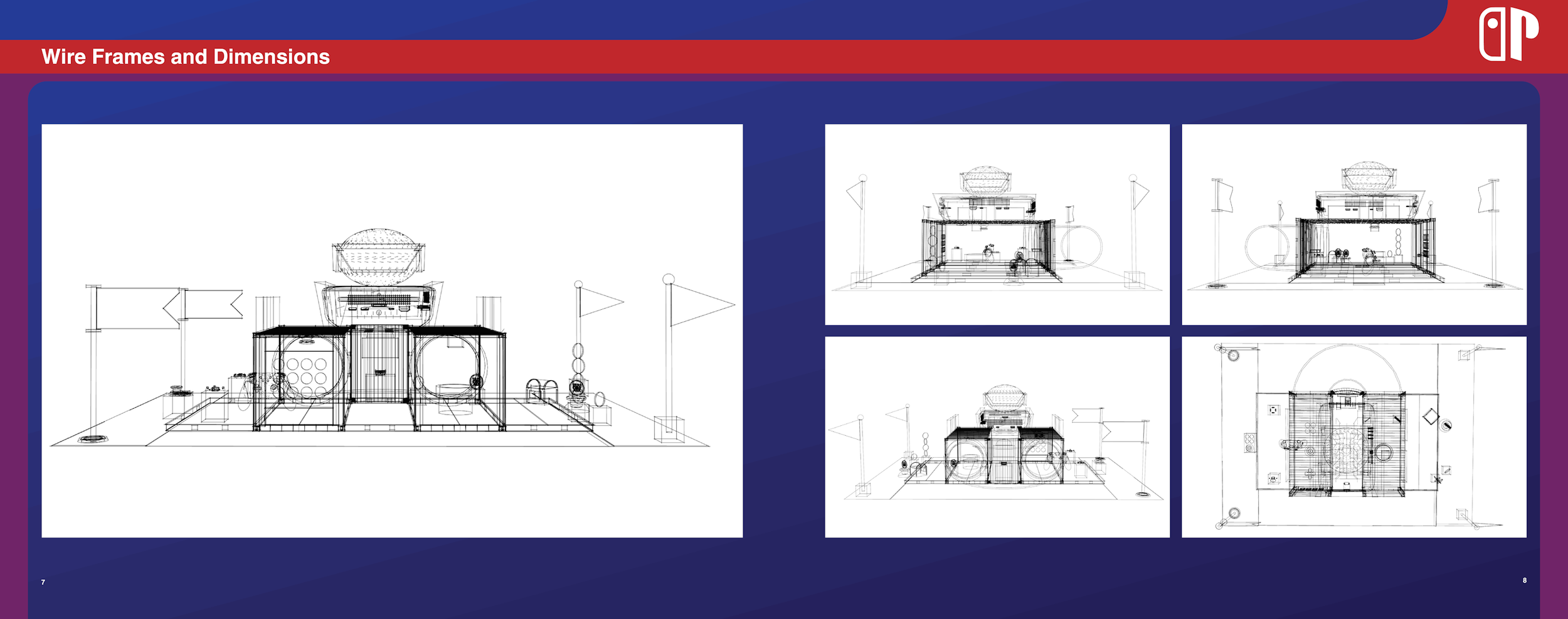 Wire Frames and Dimensions

7

8