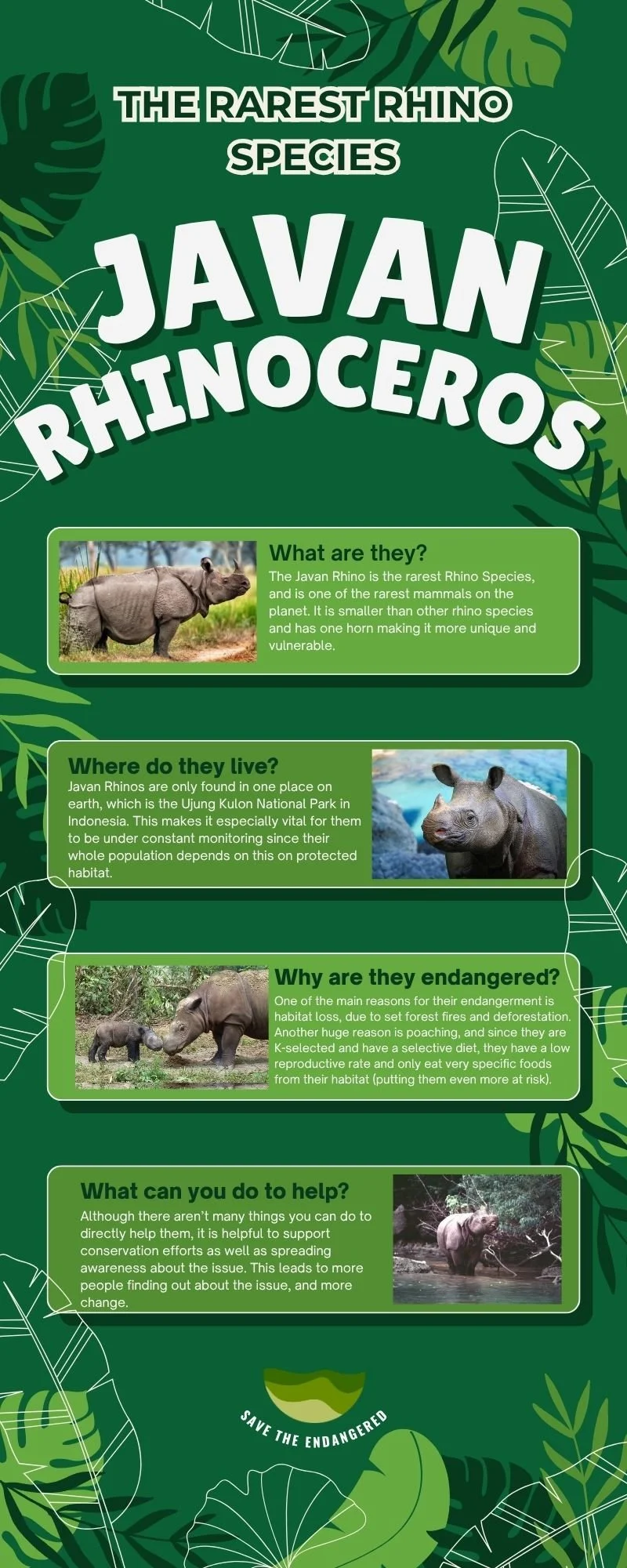 THE RAREST RHINO SPECIES

JAVAN RHINOCEROS

What are they?
The Javan Rhino is the rarest Rhino Species, and is one of the rarest mammals on the planet. It is smaller than other rhino species and has one horn making it more unique and vulnerable.

Where do they live?
Javan Rhinos are only found in one place on earth, which is the Ujung Kulon National Park in Indonesia. This makes it especially vital for them to be under constant monitoring since their whole population depends on this on protected habitat.

Why are they endangered?
One of the main reasons for their endangerment is habitat loss, due to set forest fires and deforestation. Another huge reason is poaching, and since they are K-selected and have a selective diet, they have a low reproductive rate and only eat very specific foods from their habitat (putting them even more at risk).

What can you do to help?
Although there aren't many things you can do to directly help them, it is helpful to support conservation efforts as well as spreading awareness about the issue. This leads to more people finding out about the issue, and more change.

SAVE THE ENDANGERED