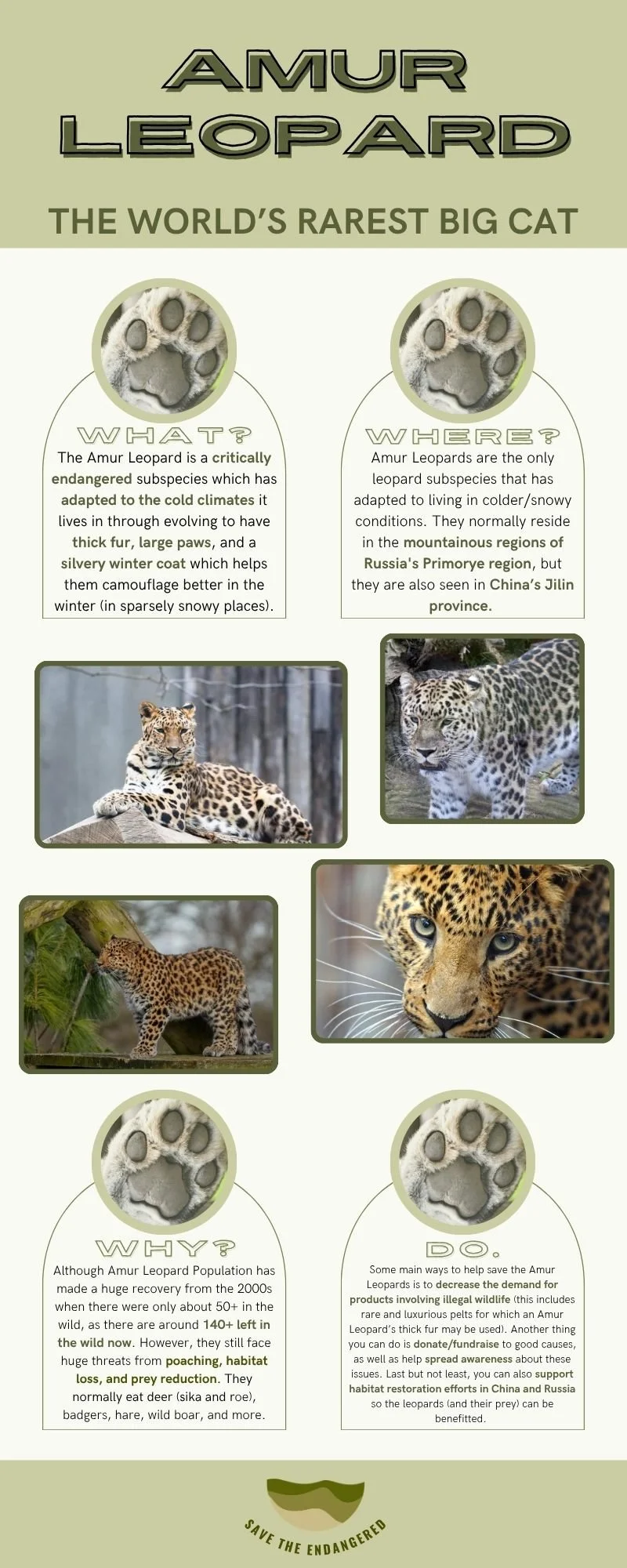 AMUR LEOPARD

THE WORLD'S RAREST BIG CAT

WHAT?

The Amur Leopard is a critically endangered subspecies which has adapted to the cold climates it lives in through evolving to have thick fur, large paws, and a silvery winter coat which helps them camouflage better in the winter (in sparsely snowy places).

WHERE?

Amur Leopards are the only leopard subspecies that has adapted to living in colder/snowy conditions. They normally reside in the mountainous regions of Russia's Primorye region, but they are also seen in China's Jilin province.

WHY?

Although Amur Leopard Population has made a huge recovery from the 2000s when there were only about 50+ in the wild, as there are around 140+ left in the wild now. However, they still face huge threats from poaching, habitat loss, and prey reduction. They normally eat deer (sika and roe), badgers, hare, wild boar, and more.

DO.

Some main ways to help save the Amur Leopards is to decrease the demand for products involving illegal wildlife (this includes rare and luxurious pelts for which an Amur Leopard's thick fur may be used). Another thing you can do is donate/fundraise to good causes, as well as help spread awareness about these issues. Last but not least, you can also support habitat restoration efforts in China and Russia so the leopards (and their prey) can be benefitted.

SAVE THE ENDANGERED