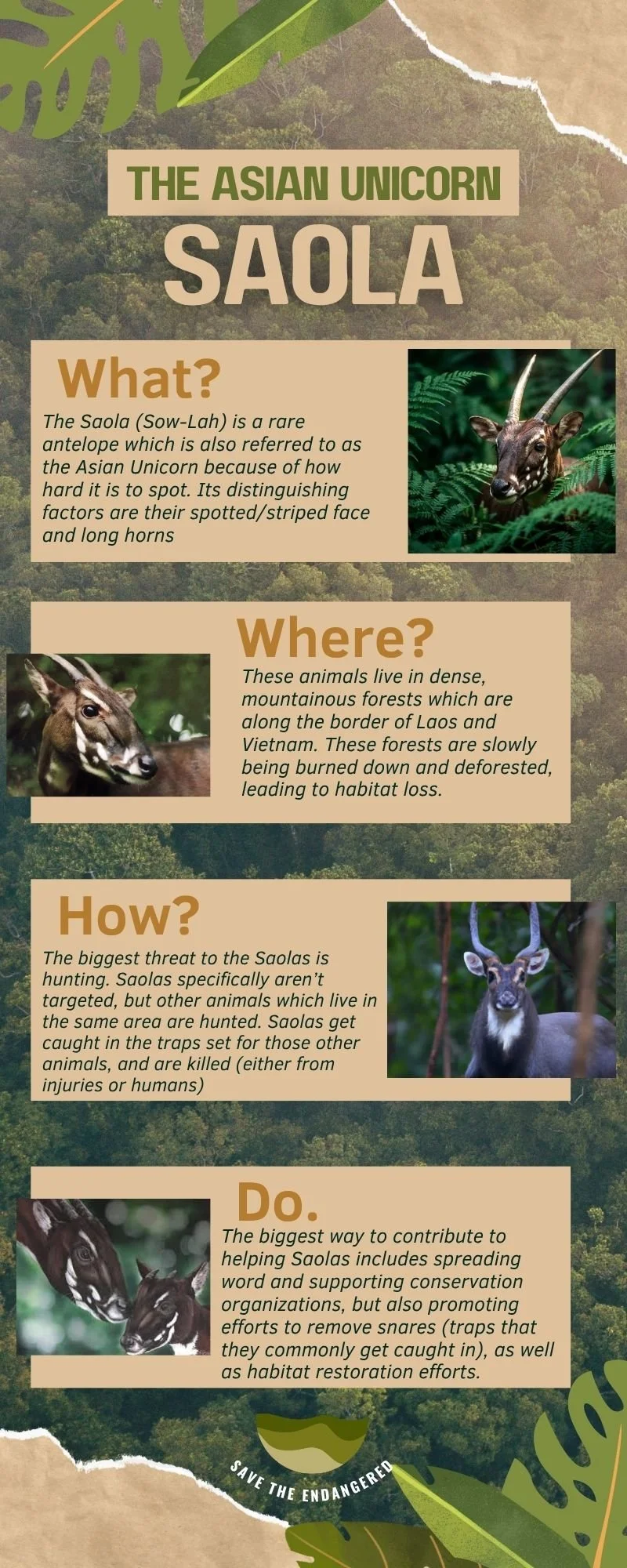 THE ASIAN UNICORN
SAOLA

What?
The Saola (Sow-Lah) is a rare antelope which is also referred to as the Asian Unicorn because of how hard it is to spot. Its distinguishing factors are their spotted/striped face and long horns

Where?
These animals live in dense, mountainous forests which are along the border of Laos and Vietnam. These forests are slowly being burned down and deforested, leading to habitat loss.

How?
The biggest threat to the Saolas is hunting. Saolas specifically aren't targeted, but other animals which live in the same area are hunted. Saolas get caught in the traps set for those other animals, and are killed (either from injuries or humans)

Do.
The biggest way to contribute to helping Saolas includes spreading word and supporting conservation organizations, but also promoting efforts to remove snares (traps that they commonly get caught in), as well as habitat restoration efforts.

SAVE THE ENDANGERED