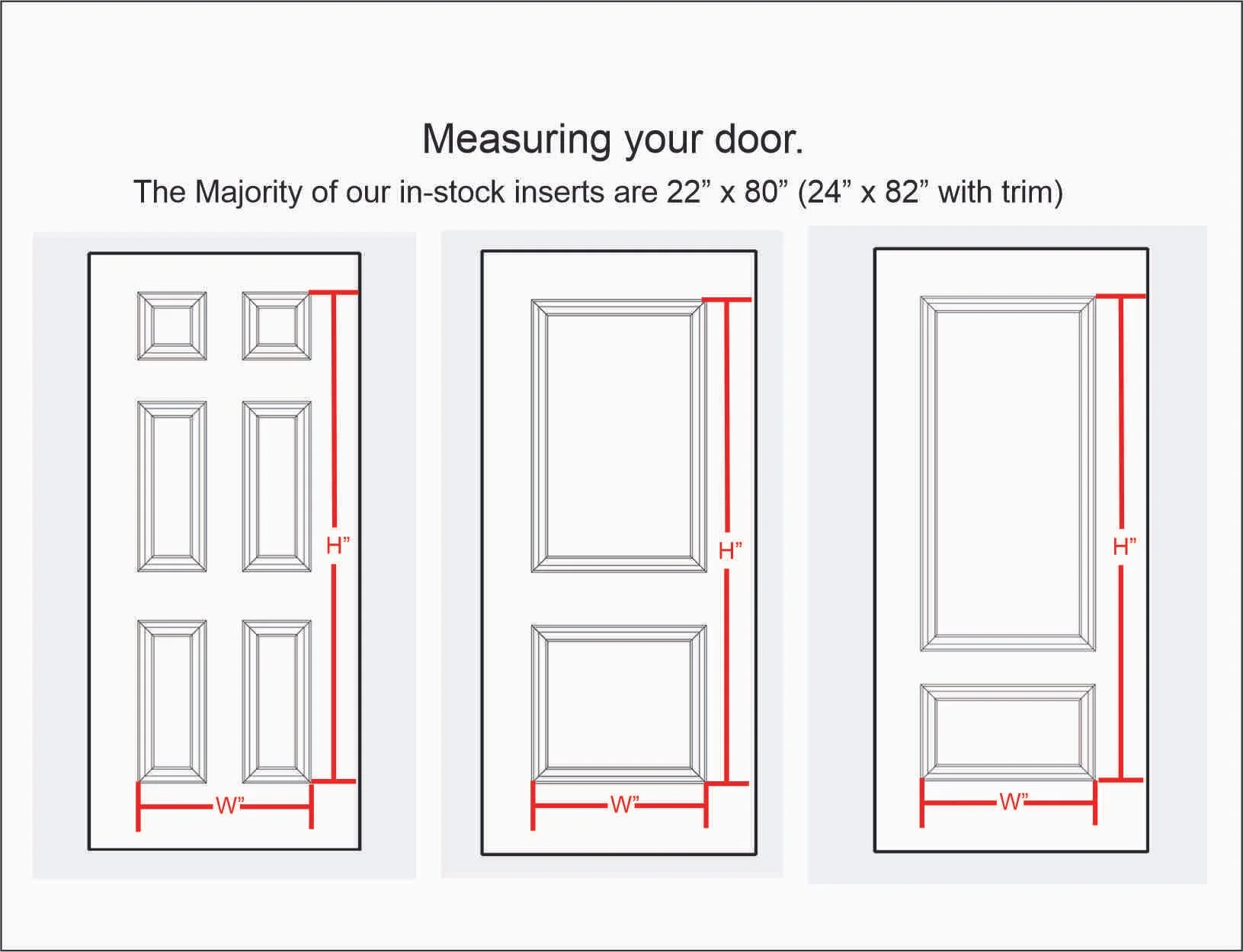 Measuring your door.

The Majority of our in-stock inserts are 22” x 80” (24” x 82” with trim)

H”

W”

H”

W”

H”

W”