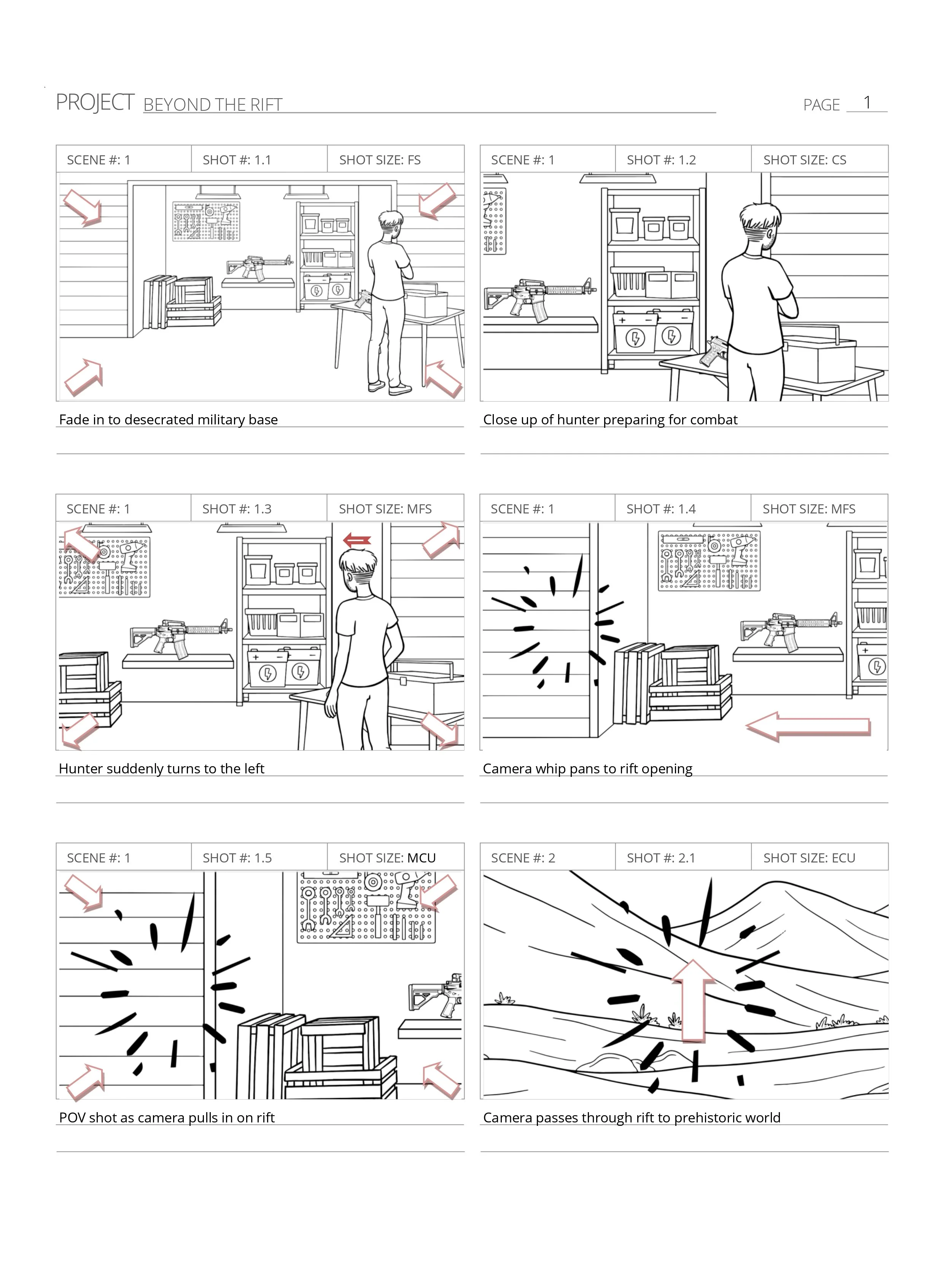 PROJECT BEYOND THE RIFT

PAGE 1

SCENE #: 1 SHOT #: 1.1 SHOT SIZE: FS

Fade in to desecrated military base

SCENE #: 1 SHOT #: 1.2 SHOT SIZE: CS

Close up of hunter preparing for combat

SCENE #: 1 SHOT #: 1.3 SHOT SIZE: MFS

Hunter suddenly turns to the left

SCENE #: 1 SHOT #: 1.4 SHOT SIZE: MFS

Camera whip pans to rift opening

SCENE #: 1 SHOT #: 1.5 SHOT SIZE: MCU

POV shot as camera pulls in on rift

SCENE #: 2 SHOT #: 2.1 SHOT SIZE: ECU

Camera passes through rift to prehistoric world