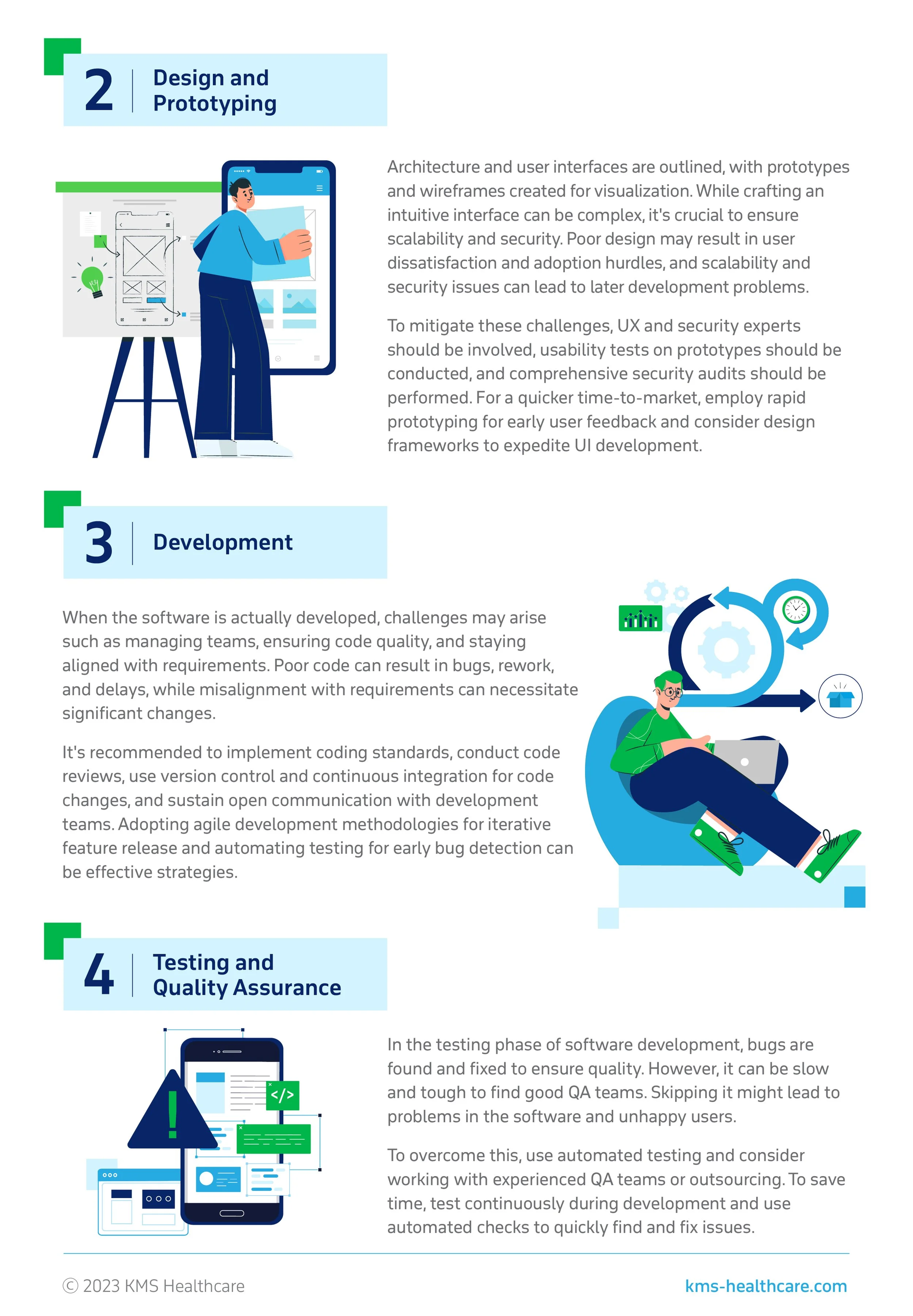 2 Design and Prototyping

Architecture and user interfaces are outlined, with prototypes and wireframes created for visualization. While crafting an intuitive interface can be complex, it's crucial to ensure scalability and security. Poor design may result in user dissatisfaction and adoption hurdles, and scalability and security issues can lead to later development problems.

To mitigate these challenges, UX and security experts should be involved, usability tests on prototypes should be conducted, and comprehensive security audits should be performed. For a quicker time-to-market, employ rapid prototyping for early user feedback and consider design frameworks to expedite UI development.

3 Development

When the software is actually developed, challenges may arise such as managing teams, ensuring code quality, and staying aligned with requirements. Poor code can result in bugs, rework, and delays, while misalignment with requirements can necessitate significant changes.

It's recommended to implement coding standards, conduct code reviews, use version control and continuous integration for code changes, and sustain open communication with development teams. Adopting agile development methodologies for iterative feature release and automating testing for early bug detection can be effective strategies.

4 Testing and Quality Assurance

</>

In the testing phase of software development, bugs are found and fixed to ensure quality. However, it can be slow and tough to find good QA teams. Skipping it might lead to problems in the software and unhappy users.

To overcome this, use automated testing and consider working with experienced QA teams or outsourcing. To save time, test continuously during development and use automated checks to quickly find and fix issues.

© 2023 KMS Healthcare

kms-healthcare.com