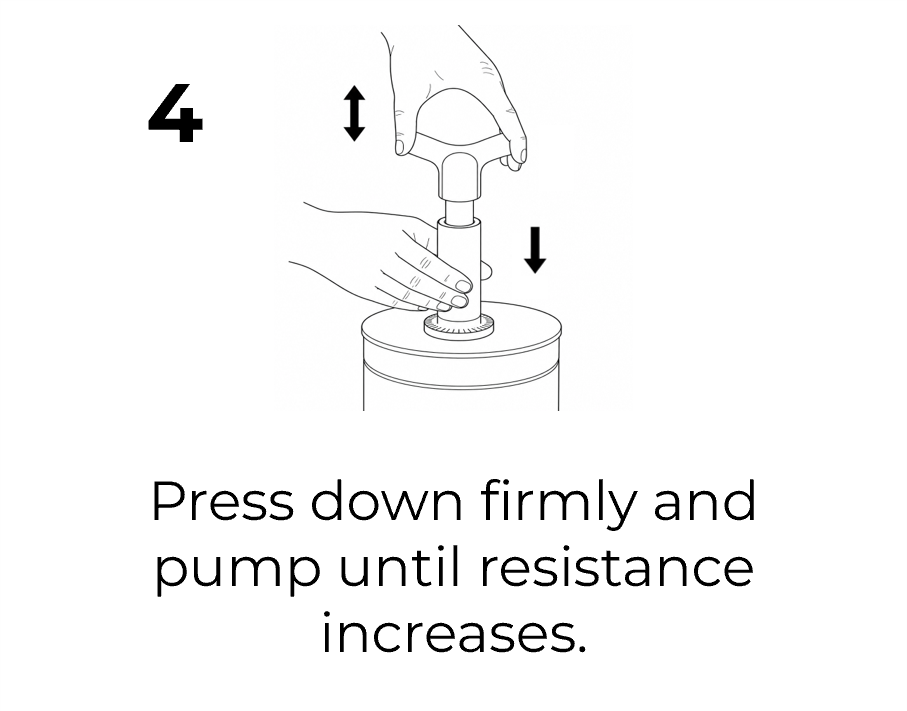 4

Press down firmly and pump until resistance increases.