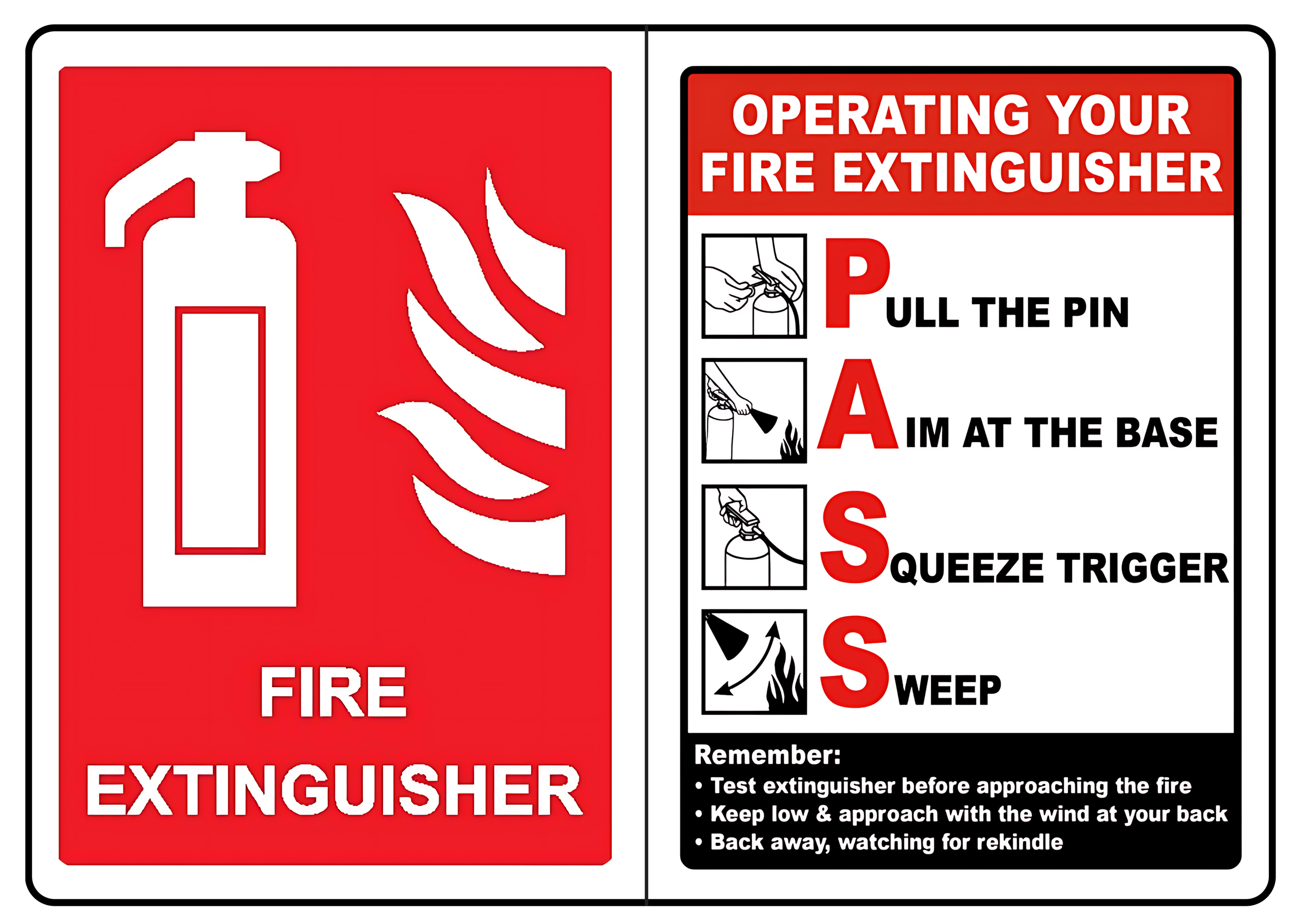 FIRE EXTINGUISHER

OPERATING YOUR FIRE EXTINGUISHER

PULL THE PIN

AIM AT THE BASE

SQUEEZE TRIGGER

SWEEP

Remember:
• Test extinguisher before approaching the fire
• Keep low & approach with the wind at your back
• Back away, watching for rekindle