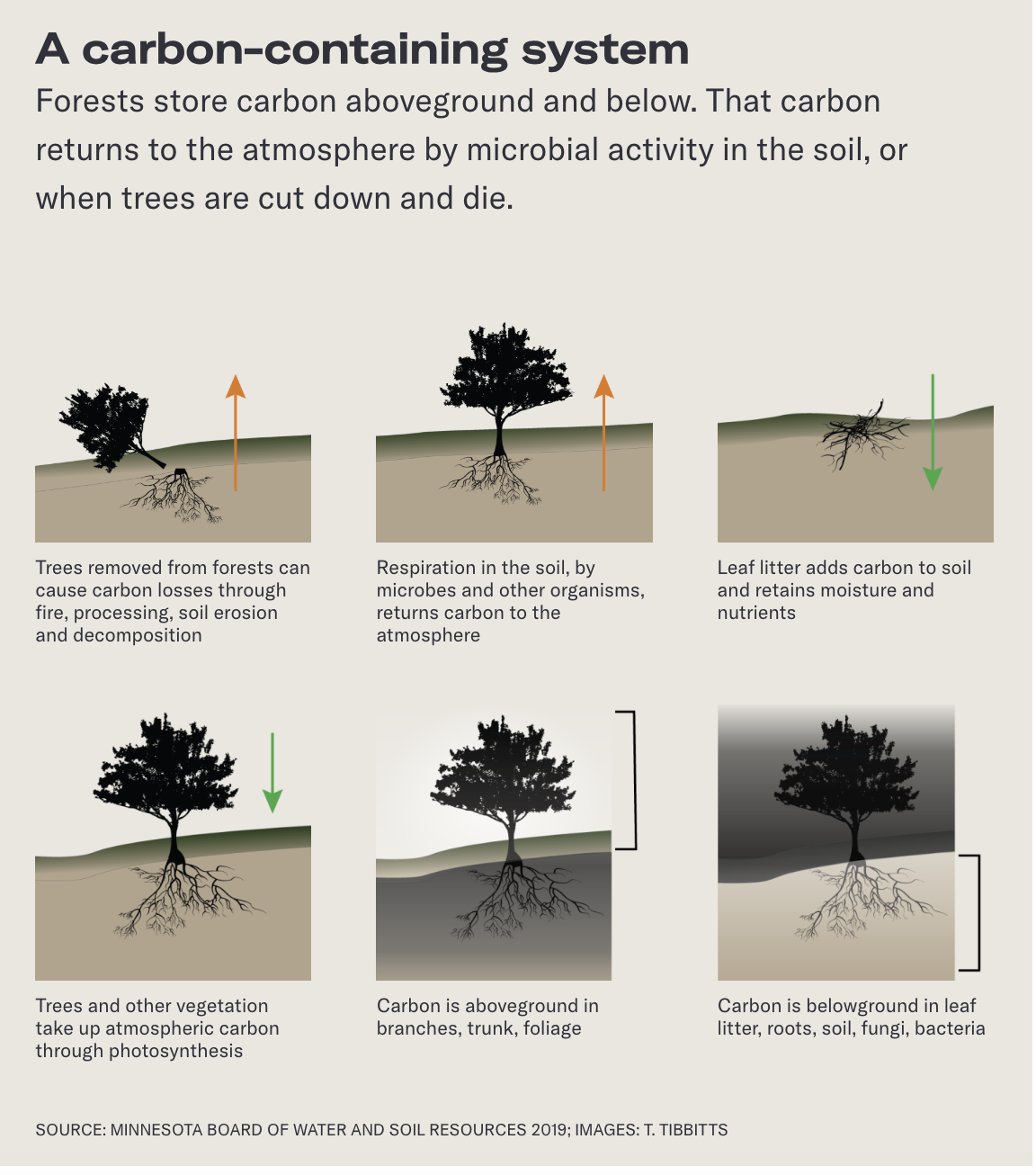 A carbon-containing system

Forests store carbon aboveground and below. That carbon returns to the atmosphere by microbial activity in the soil, or when trees are cut down and die.

Trees removed from forests can cause carbon losses through fire, processing, soil erosion and decomposition

Respiration in the soil, by microbes and other organisms, returns carbon to the atmosphere

Leaf litter adds carbon to soil and retains moisture and nutrients

Trees and other vegetation take up atmospheric carbon through photosynthesis

Carbon is aboveground in branches, trunk, foliage

Carbon is belowground in leaf litter, roots, soil, fungi, bacteria

SOURCE: MINNESOTA BOARD OF WATER AND SOIL RESOURCES 2019; IMAGES: T. TIBBITTS