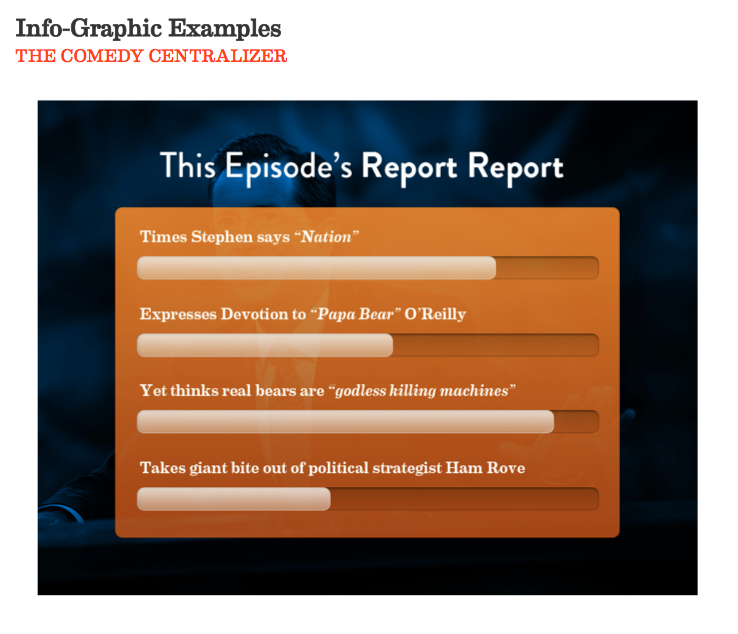 Info-Graphic Examples
THE COMEDY CENTRALIZER

This Episode's Report Report

Times Stephen says "Nation"

Expresses Devotion to "Papa Bear" O'Reilly

Yet thinks real bears are "godless killing machines"

Takes giant bite out of political strategist Ham Rove