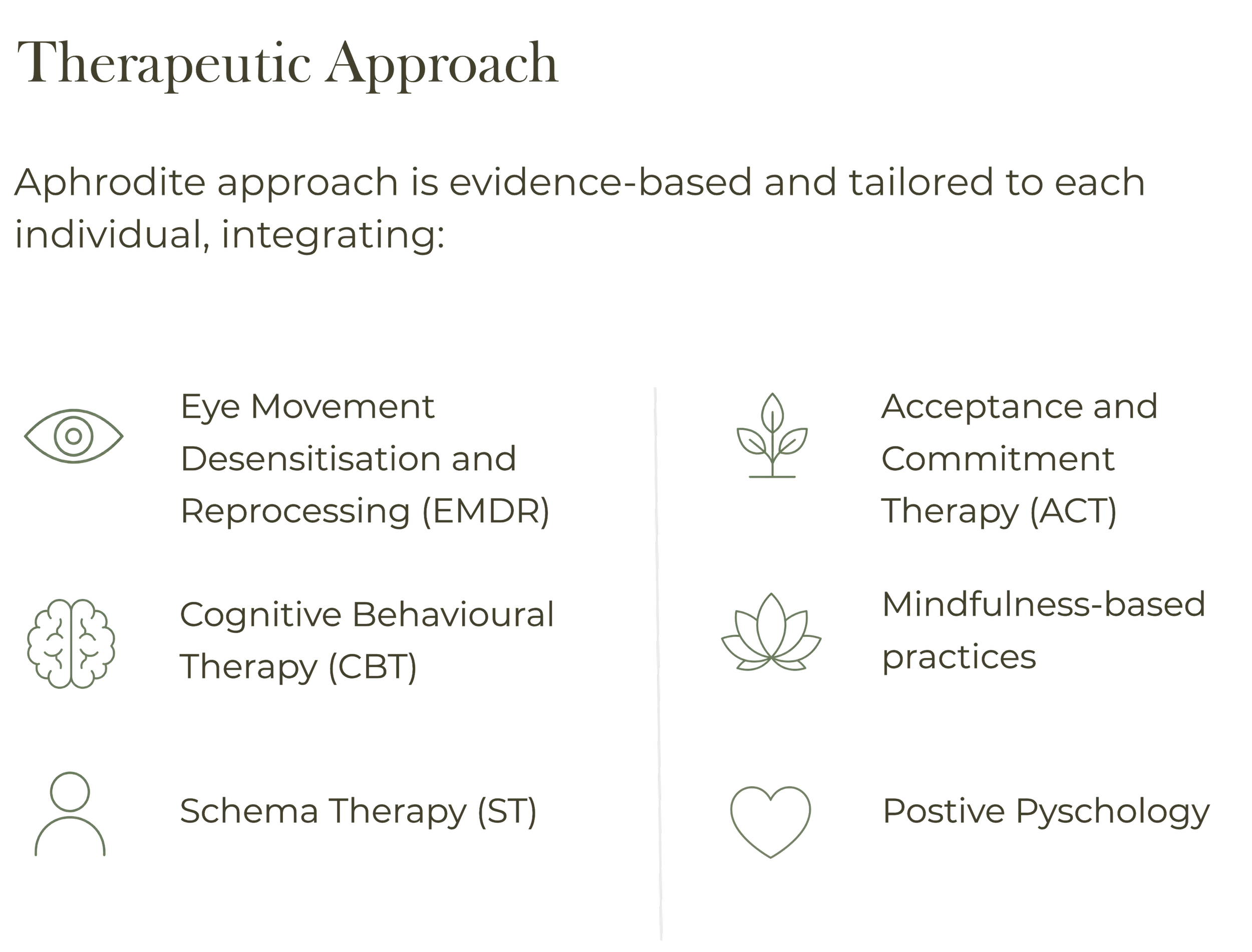 Therapeutic Approach

Aphrodite approach is evidence-based and tailored to each individual, integrating:

Eye Movement Desensitisation and Reprocessing (EMDR)

Cognitive Behavioural Therapy (CBT)

Schema Therapy (ST)

Acceptance and Commitment Therapy (ACT)

Mindfulness-based practices

Postive Pyschology