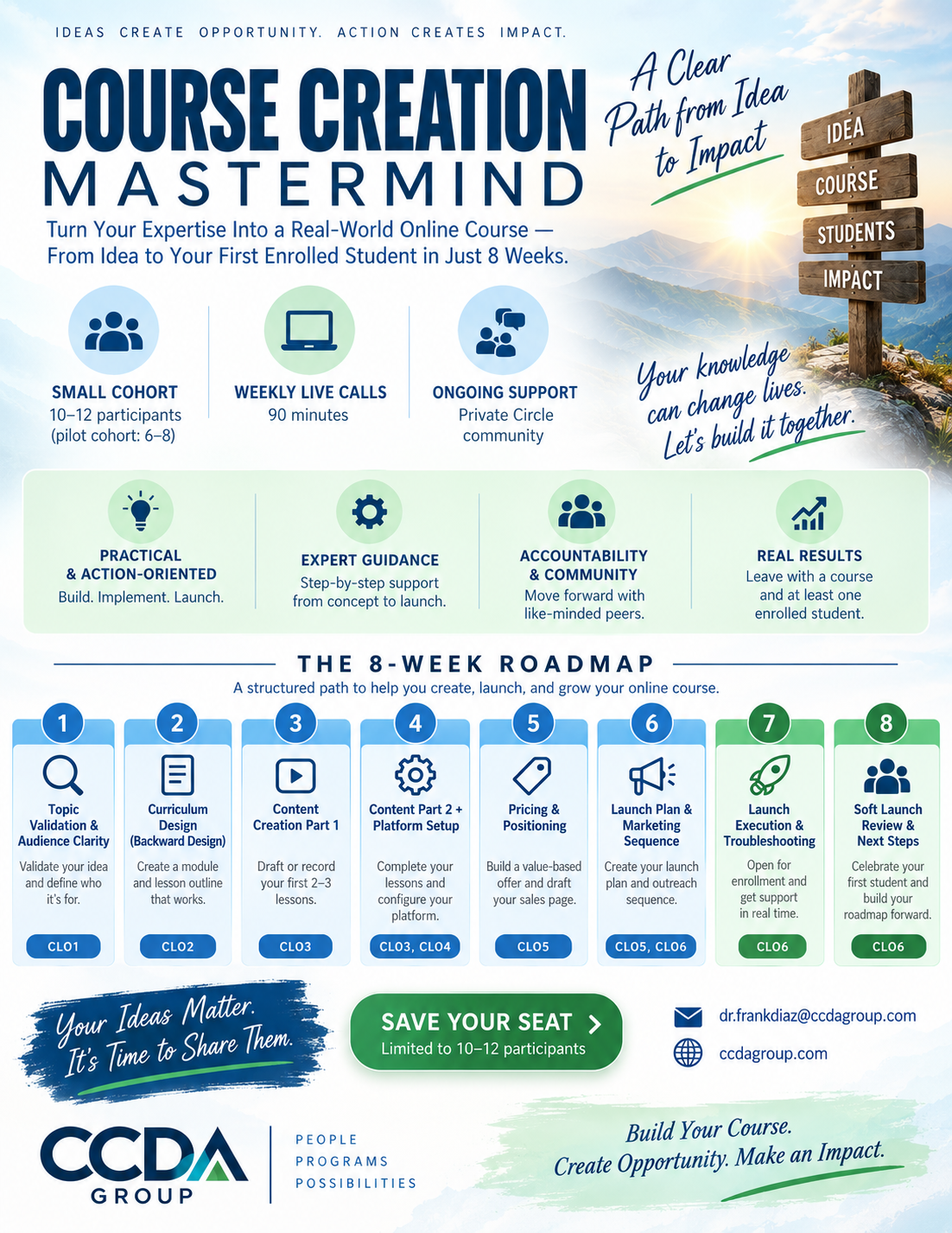 IDEAS CREATE OPPORTUNITY. ACTION CREATES IMPACT.

COURSE CREATION
MASTERMIND

Turn Your Expertise Into a Real-World Online Course — From Idea to Your First Enrolled Student in Just 8 Weeks.

A Clear Path from Idea to Impact

IDEA
COURSE
STUDENTS
IMPACT

SMALL COHORT
10–12 participants
(pilot cohort: 6–8)

WEEKLY LIVE CALLS
90 minutes

ONGOING SUPPORT
Private Circle community

Your knowledge can change lives. Let's build it together.

PRACTICAL
& ACTION-ORIENTED
Build. Implement. Launch.

EXPERT GUIDANCE
Step-by-step support from concept to launch.

ACCOUNTABILITY
& COMMUNITY
Move forward with like-minded peers.

REAL RESULTS
Leave with a course and at least one enrolled student.

THE 8-WEEK ROADMAP
A structured path to help you create, launch, and grow your online course.

1
Topic Validation & Audience Clarity
Validate your idea and define who it's for.
CLO1

2
Curriculum Design (Backward Design)
Create a module and lesson outline that works.
CLO2

3
Content Creation Part 1
Draft or record your first 2–3 lessons.
CLO3

4
Content Part 2 + Platform Setup
Complete your lessons and configure your platform.
CLO3, CLO4

5
Pricing & Positioning
Build a value-based offer and draft your sales page.
CLO5

6
Launch Plan & Marketing Sequence
Create your launch plan and outreach sequence.
CLO5, CLO6

7
Launch Execution & Troubleshooting
Open for enrollment and get support in real time.
CLO6

8
Soft Launch Review & Next Steps
Celebrate your first student and build your roadmap forward.
CLO6

Your Ideas Matter.
It's Time to Share Them.

SAVE YOUR SEAT >
Limited to 10–12 participants

dr.frankdiaz@ccdagroup.com
ccdagroup.com

CCDA
GROUP

PEOPLE
PROGRAMS
POSSIBILITIES

Build Your Course.
Create Opportunity. Make an Impact.