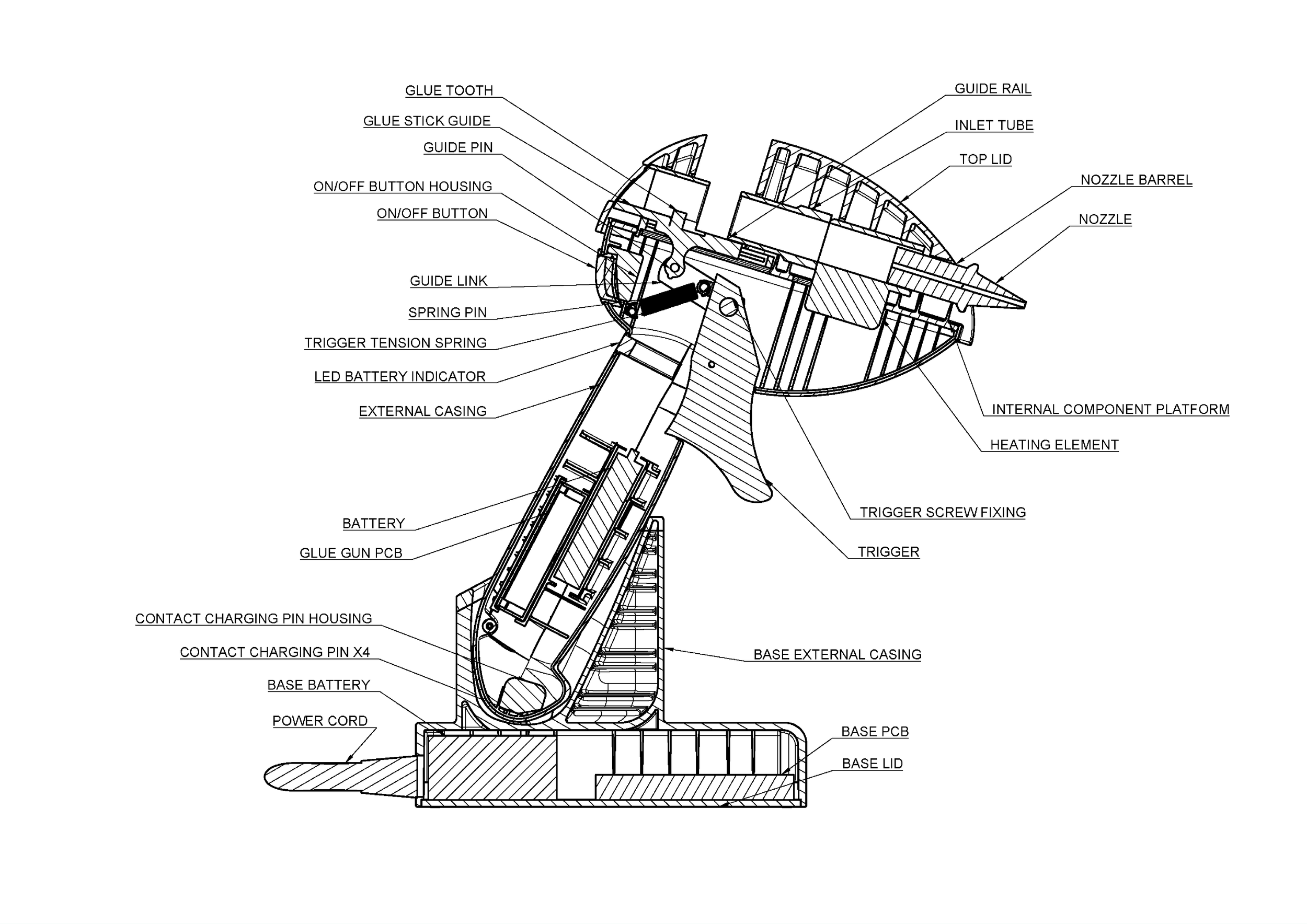 GLUE TOOTH
GLUE STICK GUIDE
GUIDE PIN
ON/OFF BUTTON HOUSING
ON/OFF BUTTON
GUIDE LINK
SPRING PIN
TRIGGER TENSION SPRING
LED BATTERY INDICATOR
EXTERNAL CASING
BATTERY
GLUE GUN PCB
CONTACT CHARGING PIN HOUSING
CONTACT CHARGING PIN X4
BASE BATTERY
POWER CORD

GUIDE RAIL
INLET TUBE
TOP LID
NOZZLE BARREL
NOZZLE
INTERNAL COMPONENT PLATFORM
HEATING ELEMENT
TRIGGER SCREW FIXING
TRIGGER
BASE EXTERNAL CASING
BASE PCB
BASE LID