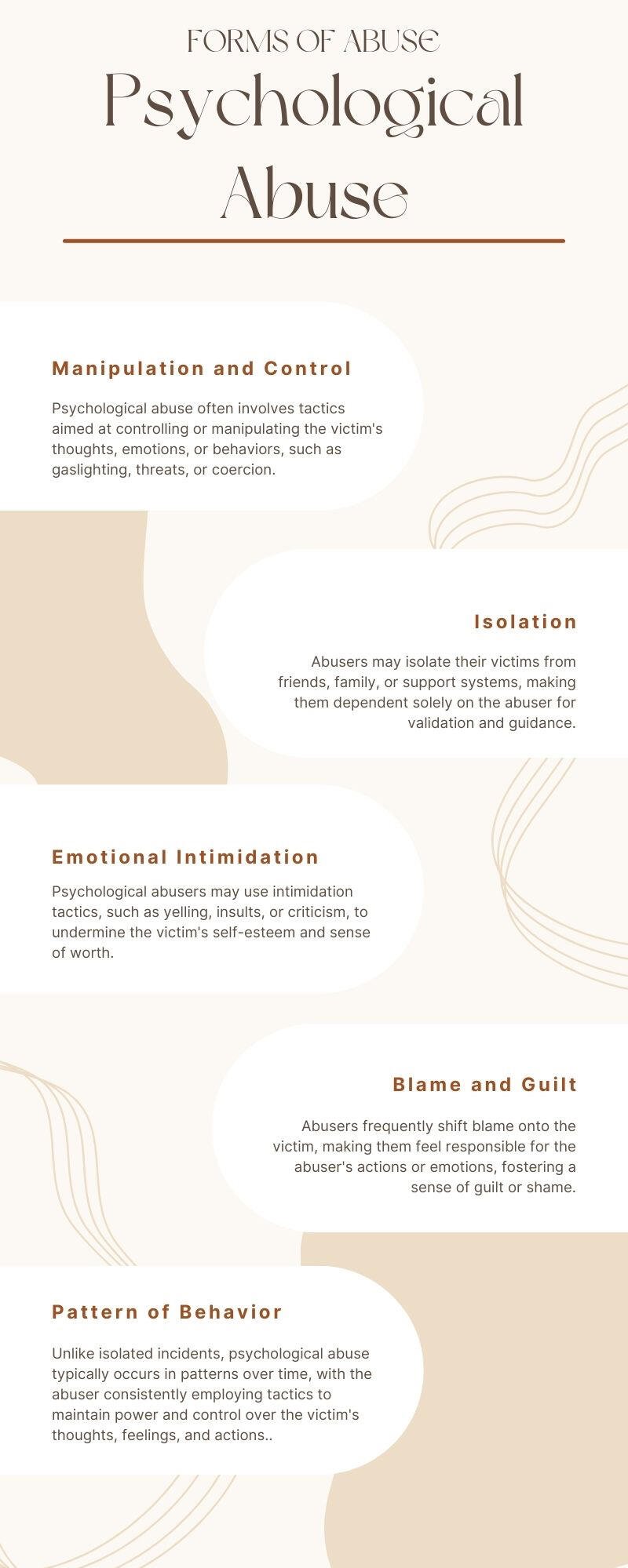 FORMS OF ABUSE

Psychological Abuse

Manipulation and Control

Psychological abuse often involves tactics aimed at controlling or manipulating the victim's thoughts, emotions, or behaviors, such as gaslighting, threats, or coercion.

Isolation

Abusers may isolate their victims from friends, family, or support systems, making them dependent solely on the abuser for validation and guidance.

Emotional Intimidation

Psychological abusers may use intimidation tactics, such as yelling, insults, or criticism, to undermine the victim's self-esteem and sense of worth.

Blame and Guilt

Abusers frequently shift blame onto the victim, making them feel responsible for the abuser's actions or emotions, fostering a sense of guilt or shame.

Pattern of Behavior

Unlike isolated incidents, psychological abuse typically occurs in patterns over time, with the abuser consistently employing tactics to maintain power and control over the victim's thoughts, feelings, and actions..