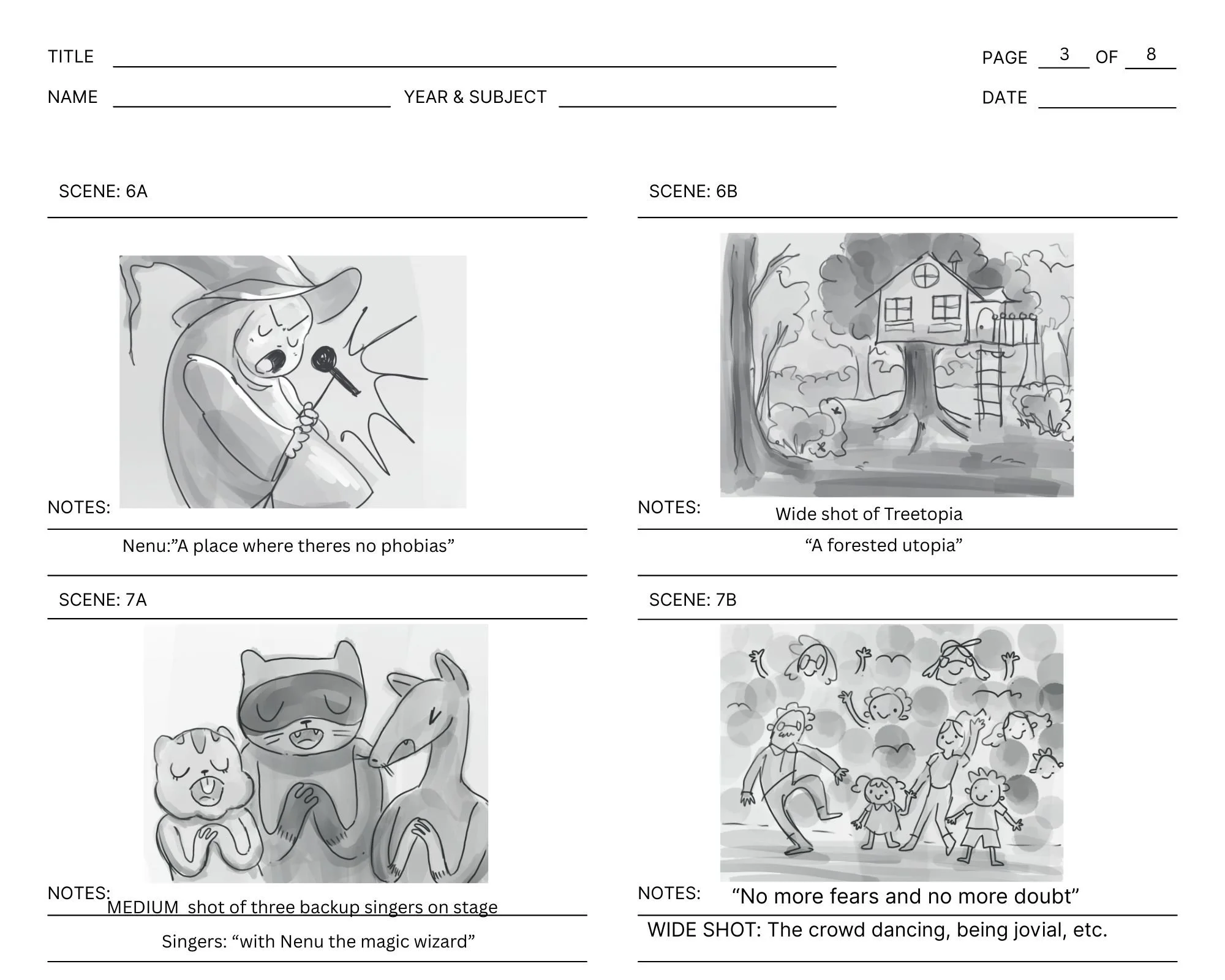 TITLE

PAGE 3 OF 8

NAME

YEAR & SUBJECT

DATE

SCENE: 6A

NOTES:

Nenu:”A place where theres no phobias”

SCENE: 6B

NOTES: Wide shot of Treetopia

“A forested utopia”

SCENE: 7A

NOTES: MEDIUM shot of three backup singers on stage

Singers: “with Nenu the magic wizard”

SCENE: 7B

NOTES: “No more fears and no more doubt”

WIDE SHOT: The crowd dancing, being jovial, etc.