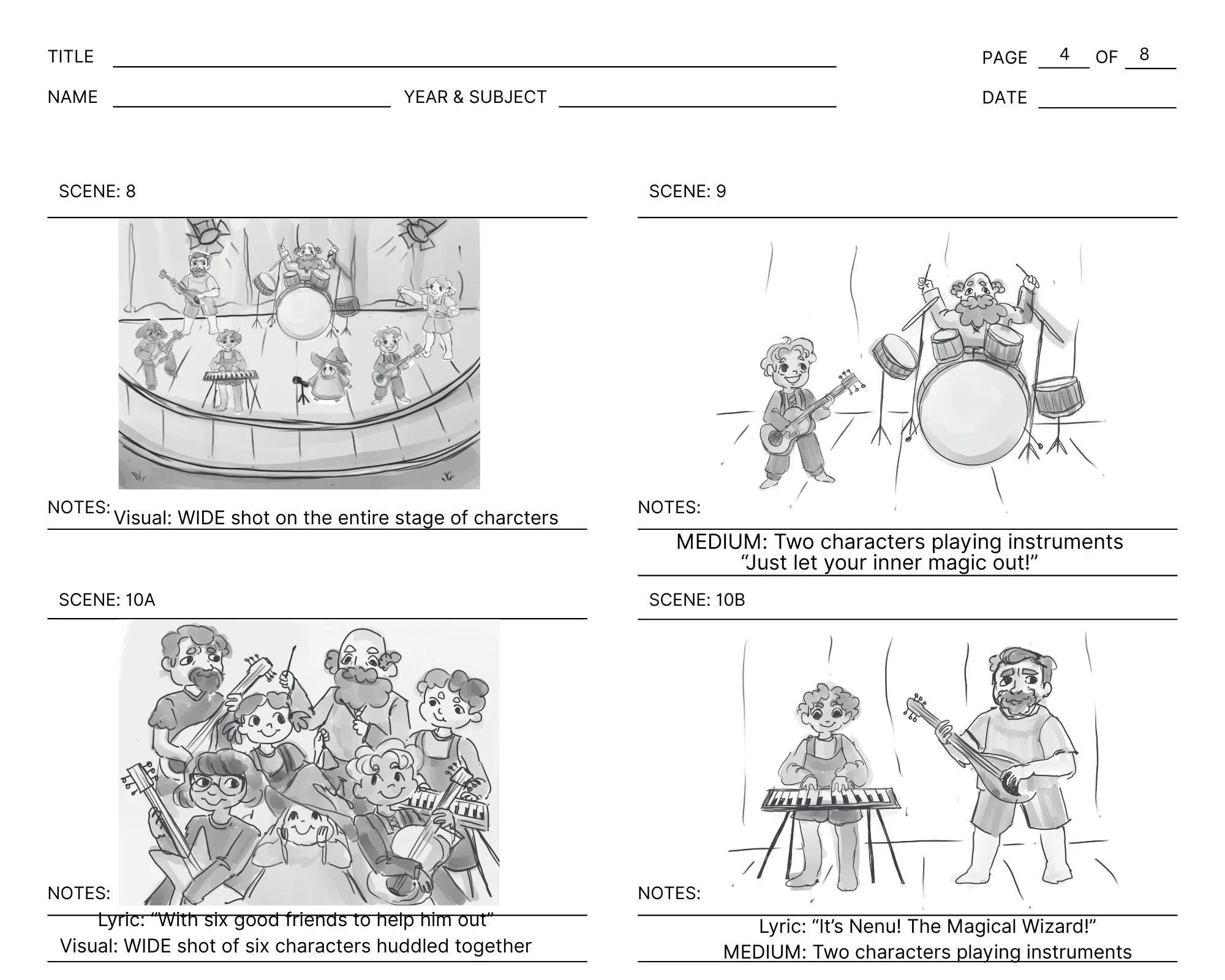 TITLE

PAGE 4 OF 8

NAME

YEAR & SUBJECT

DATE

SCENE: 8

NOTES: Visual: WIDE shot on the entire stage of charcters

SCENE: 9

NOTES:

MEDIUM: Two characters playing instruments
“Just let your inner magic out!”

SCENE: 10A

NOTES:

Lyric: “With six good friends to help him out”
Visual: WIDE shot of six characters huddled together

SCENE: 10B

NOTES:

Lyric: “It’s Nenu! The Magical Wizard!”
MEDIUM: Two characters playing instruments