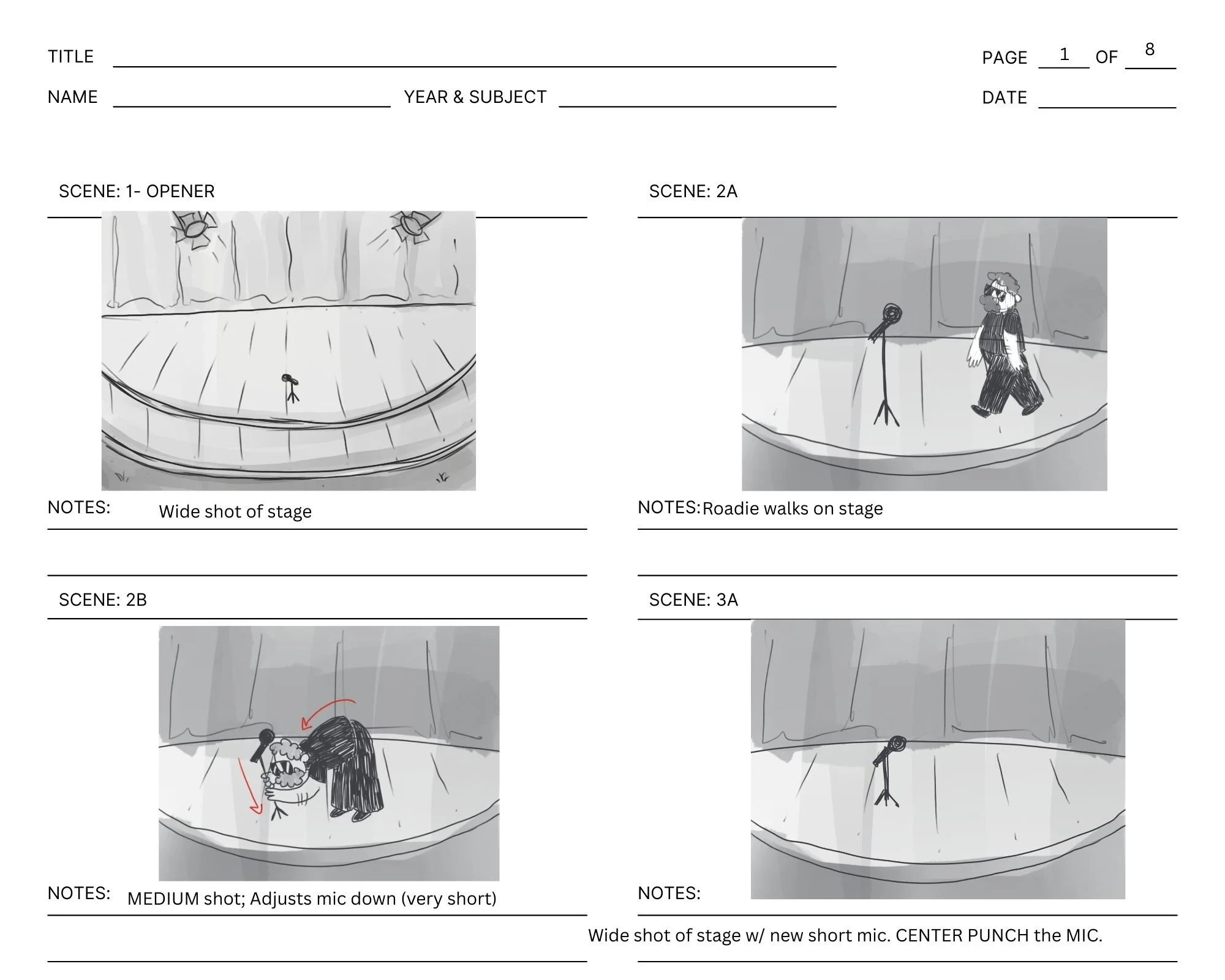 TITLE

PAGE 1 OF 8

NAME

YEAR & SUBJECT

DATE

SCENE: 1- OPENER

NOTES: Wide shot of stage

SCENE: 2A

NOTES: Roadie walks on stage

SCENE: 2B

NOTES: MEDIUM shot; Adjusts mic down (very short)

SCENE: 3A

NOTES:

Wide shot of stage w/ new short mic. CENTER PUNCH the MIC.