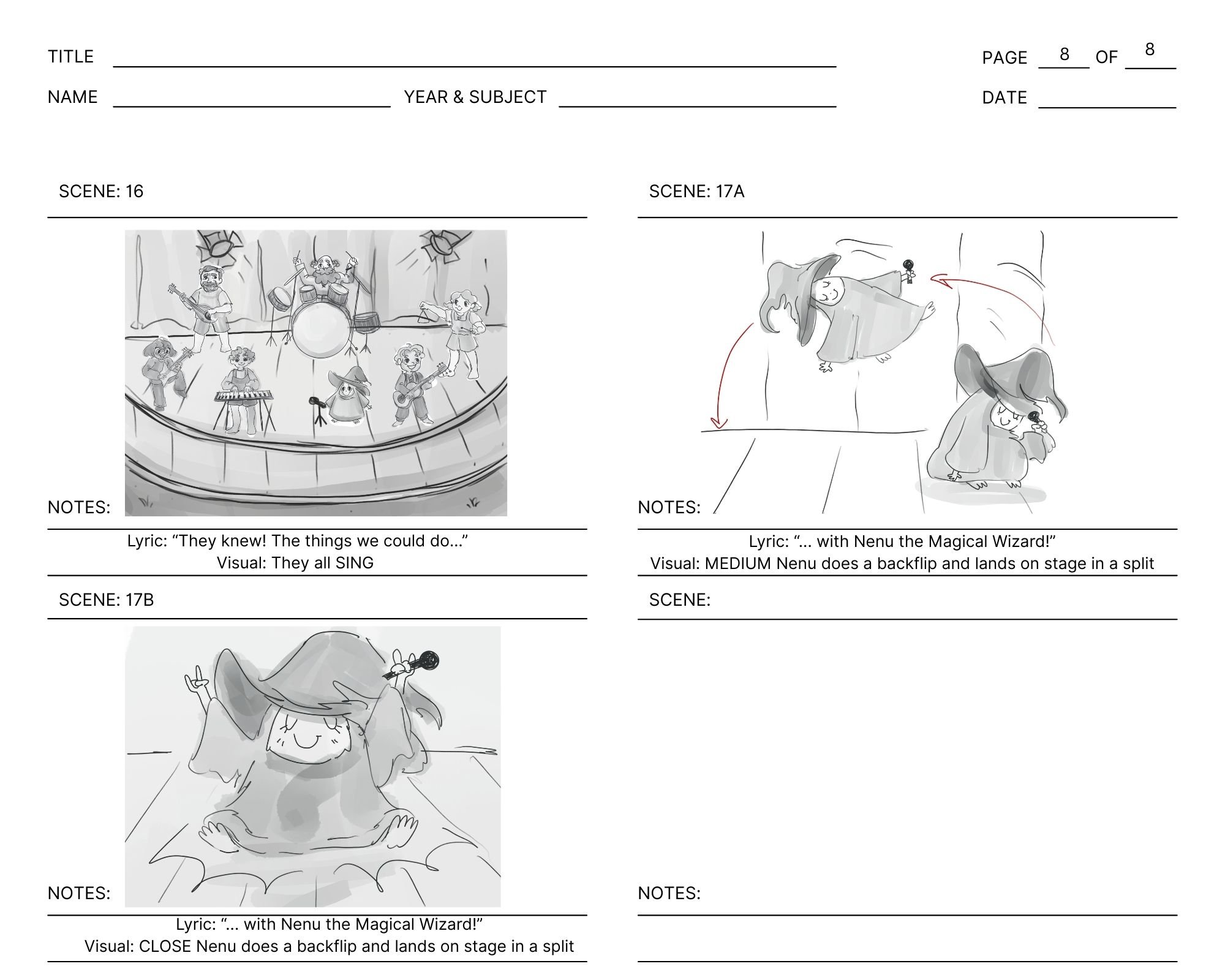 TITLE

PAGE 8 OF 8

NAME

YEAR & SUBJECT

DATE

SCENE: 16

NOTES:

Lyric: “They knew! The things we could do...”
Visual: They all SING

SCENE: 17A

NOTES:

Lyric: “... with Nenu the Magical Wizard!”
Visual: MEDIUM Nenu does a backflip and lands on stage in a split

SCENE: 17B

NOTES:

Lyric: “... with Nenu the Magical Wizard!”
Visual: CLOSE Nenu does a backflip and lands on stage in a split

SCENE:

NOTES: