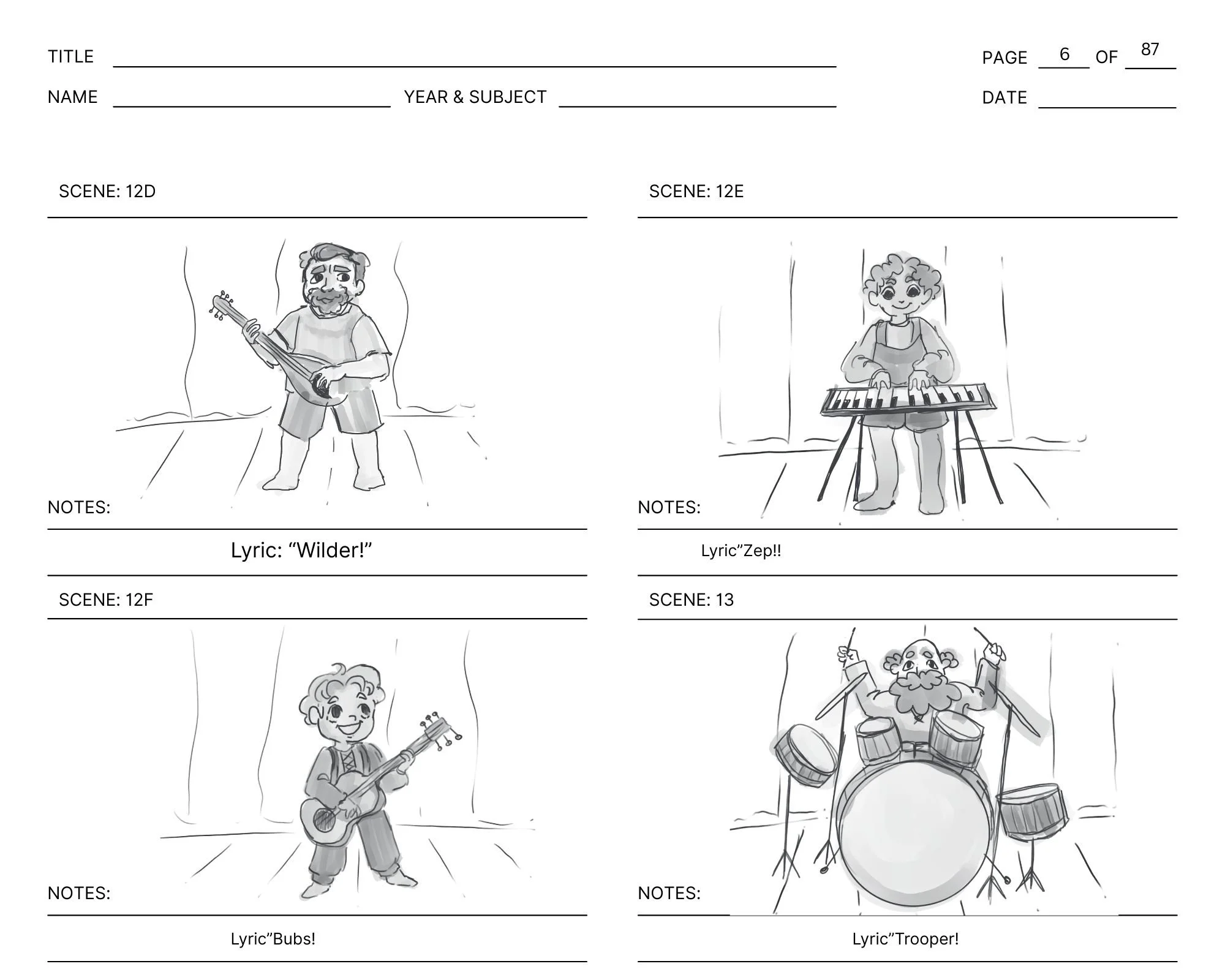 TITLE

PAGE 6 OF 87

NAME

YEAR & SUBJECT

DATE

SCENE: 12D

NOTES:

Lyric: “Wilder!”

SCENE: 12E

NOTES:

Lyric”Zep!!

SCENE: 12F

NOTES:

Lyric”Bubs!

SCENE: 13

NOTES:

Lyric”Trooper!